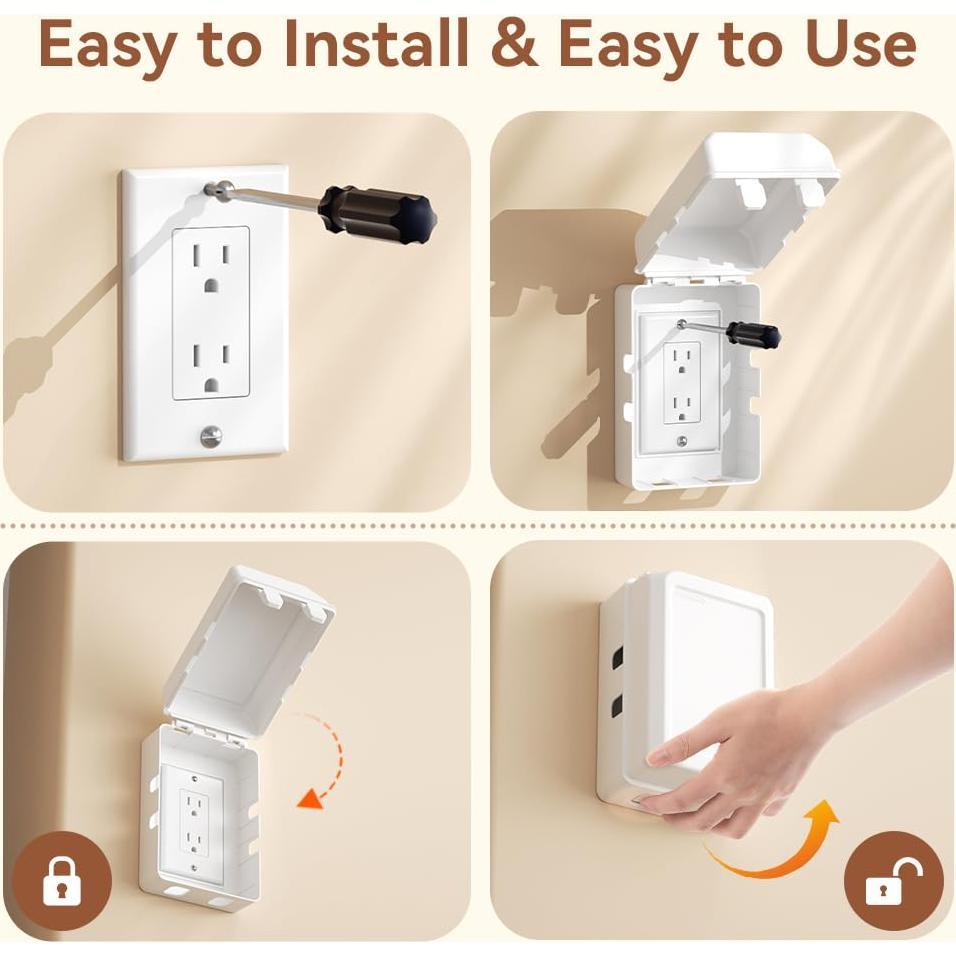 Easy to Install & Easy to Use