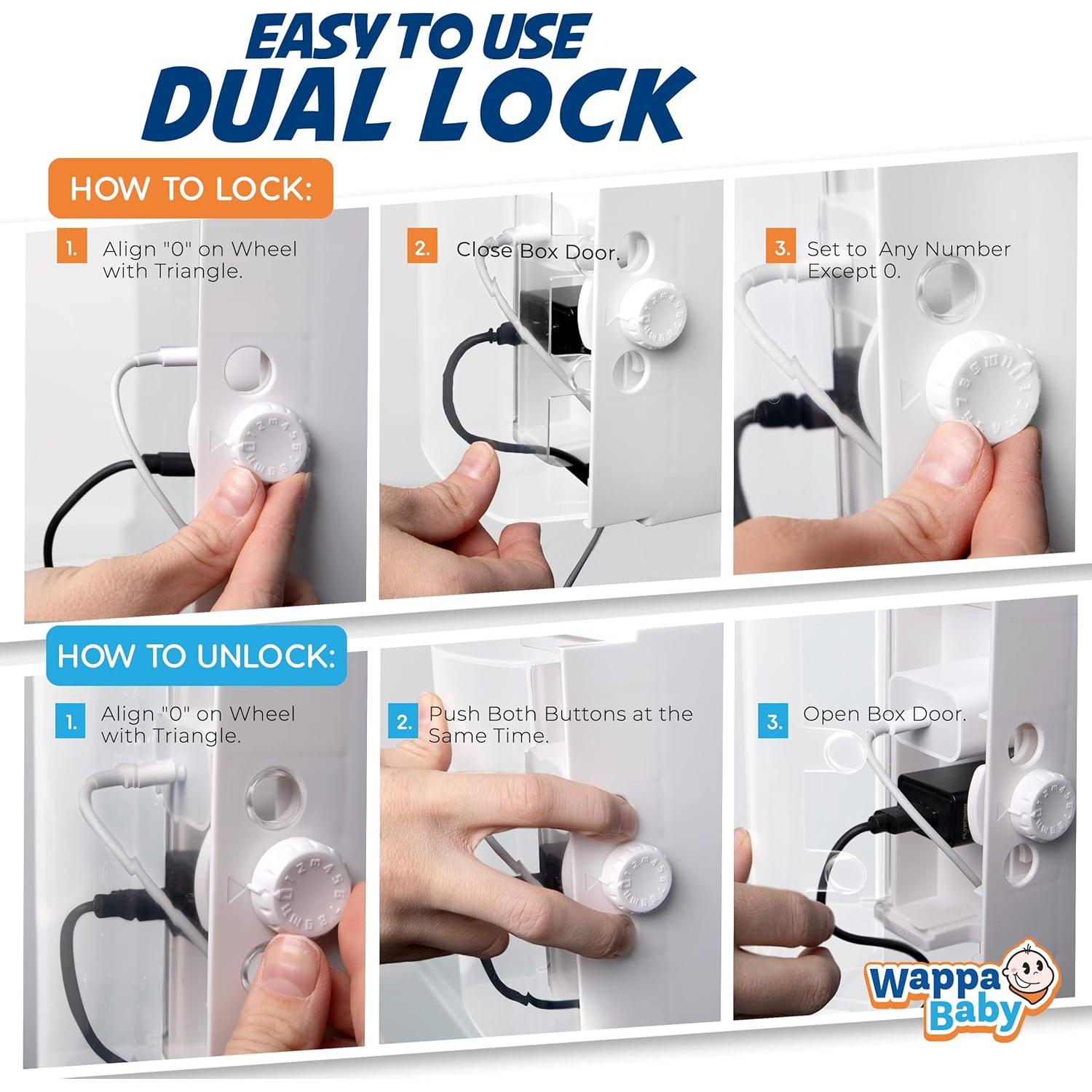 EASY TO USE
DUAL LOCK

HOW TO LOCK:

1. Align "0" on Wheel with Triangle.

2. Close Box Door.

3. Set to Any Number Except 0.

HOW TO UNLOCK:

1. Align "0" on Wheel with Triangle.

2. Push Both Buttons at the Same Time.

3. Open Box Door.

Wappa Baby