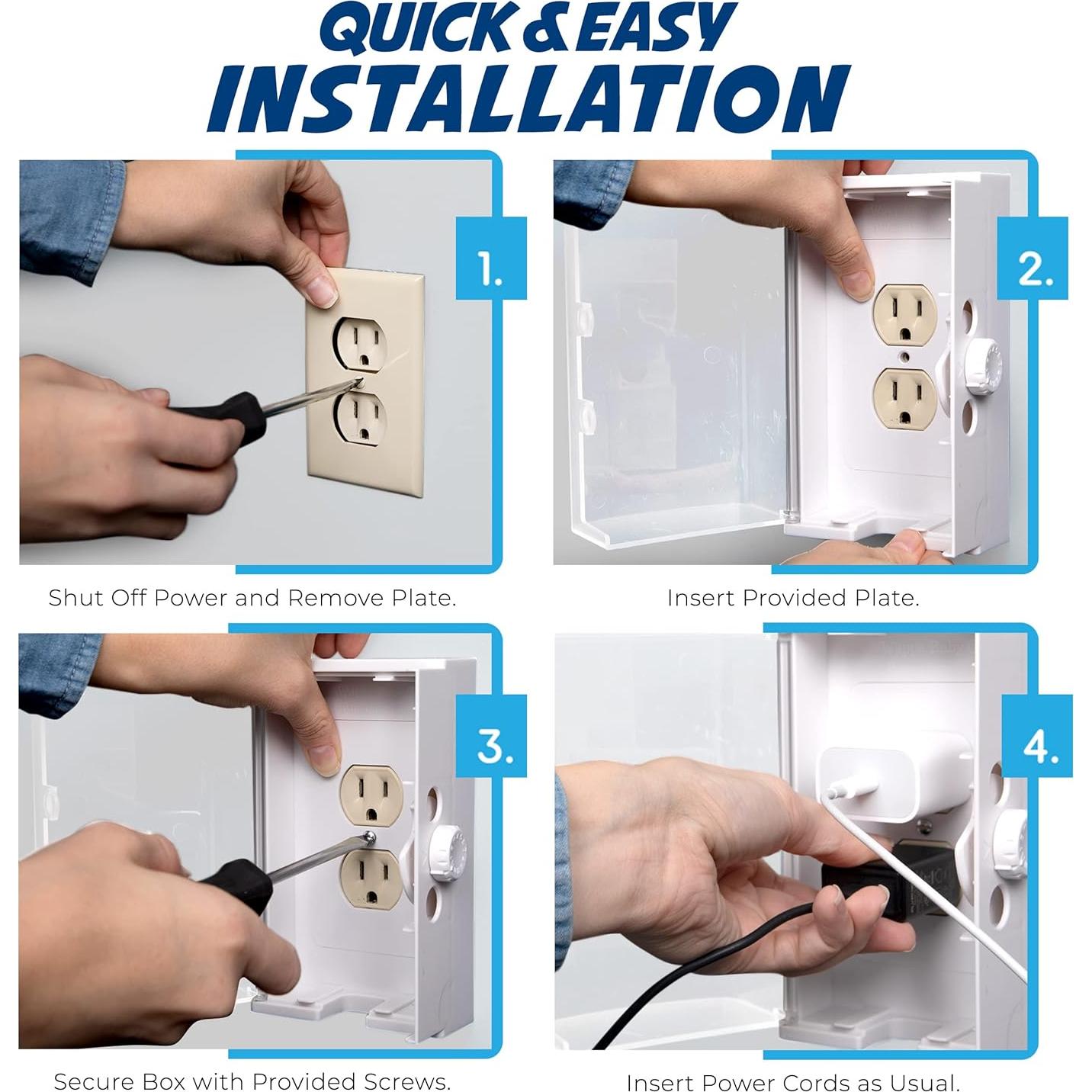 QUICK & EASY
INSTALLATION

1.

Shut Off Power and Remove Plate.

2.

Insert Provided Plate.

3.

Secure Box with Provided Screws.

4.

Insert Power Cords as Usual.