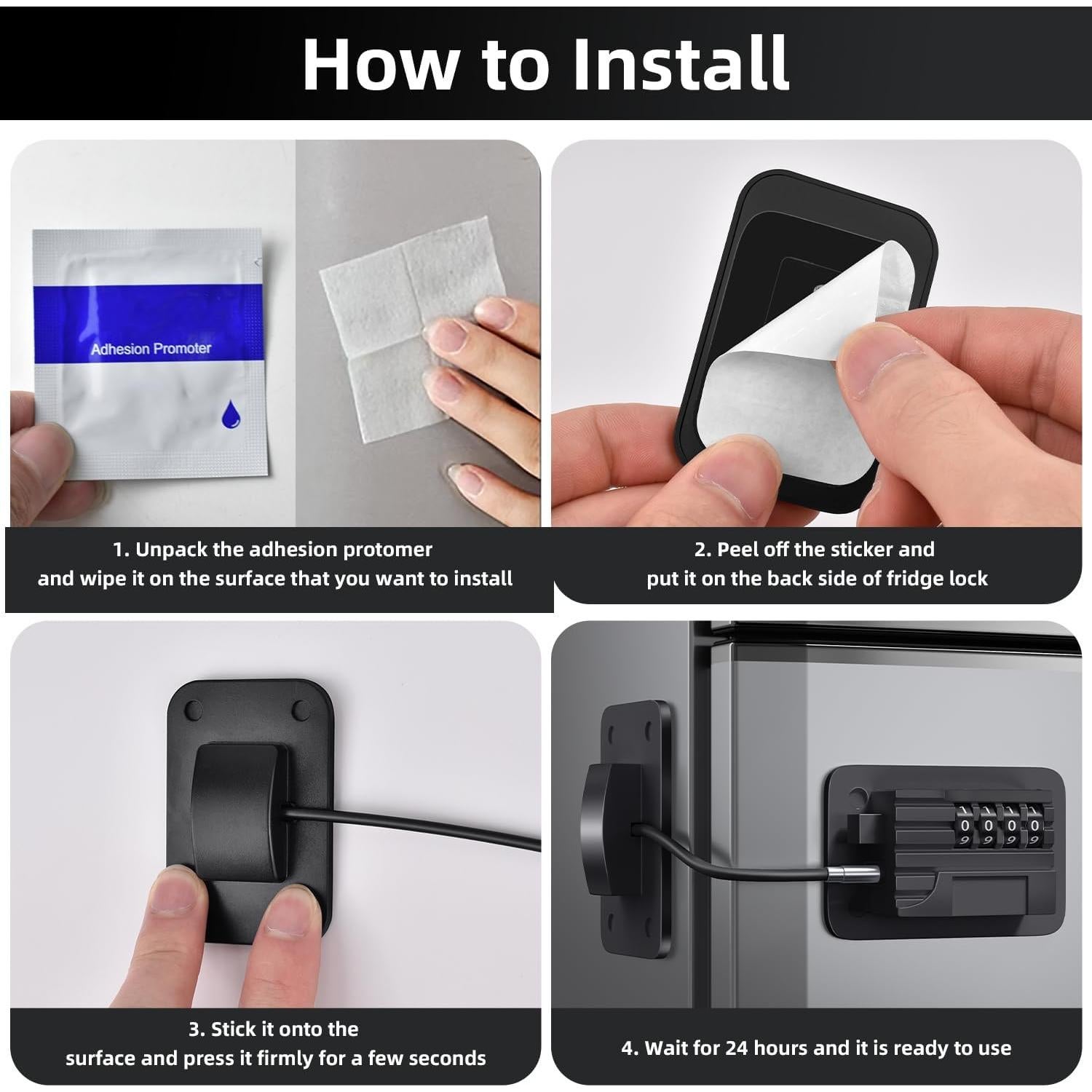 How to Install

Adhesion Promoter

1. Unpack the adhesion protomer and wipe it on the surface that you want to install

2. Peel off the sticker and put it on the back side of fridge lock

3. Stick it onto the surface and press it firmly for a few seconds

0 0 0 0

4. Wait for 24 hours and it is ready to use