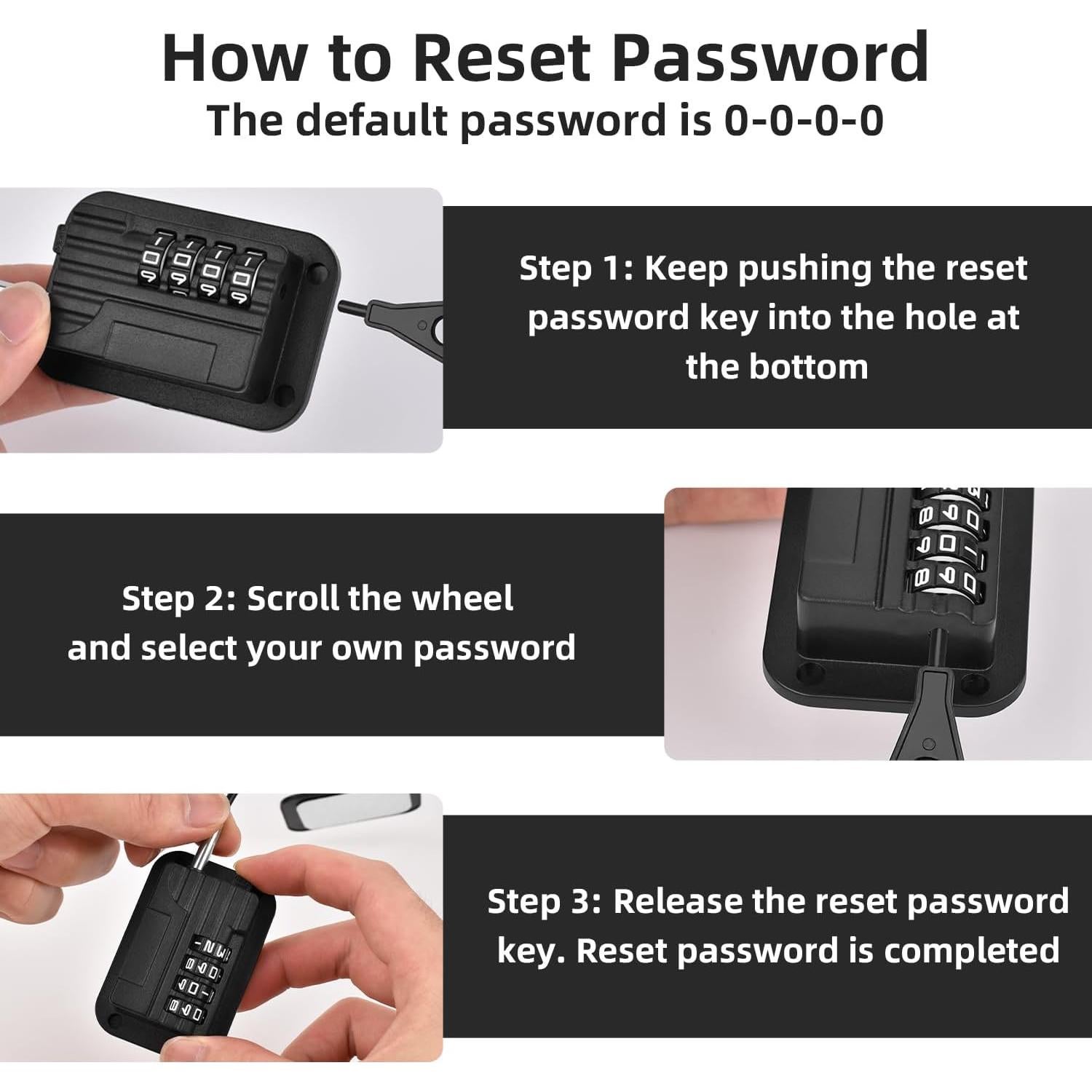 How to Reset Password
The default password is 0-0-0-0

Step 1: Keep pushing the reset password key into the hole at the bottom

Step 2: Scroll the wheel and select your own password

Step 3: Release the reset password key. Reset password is completed