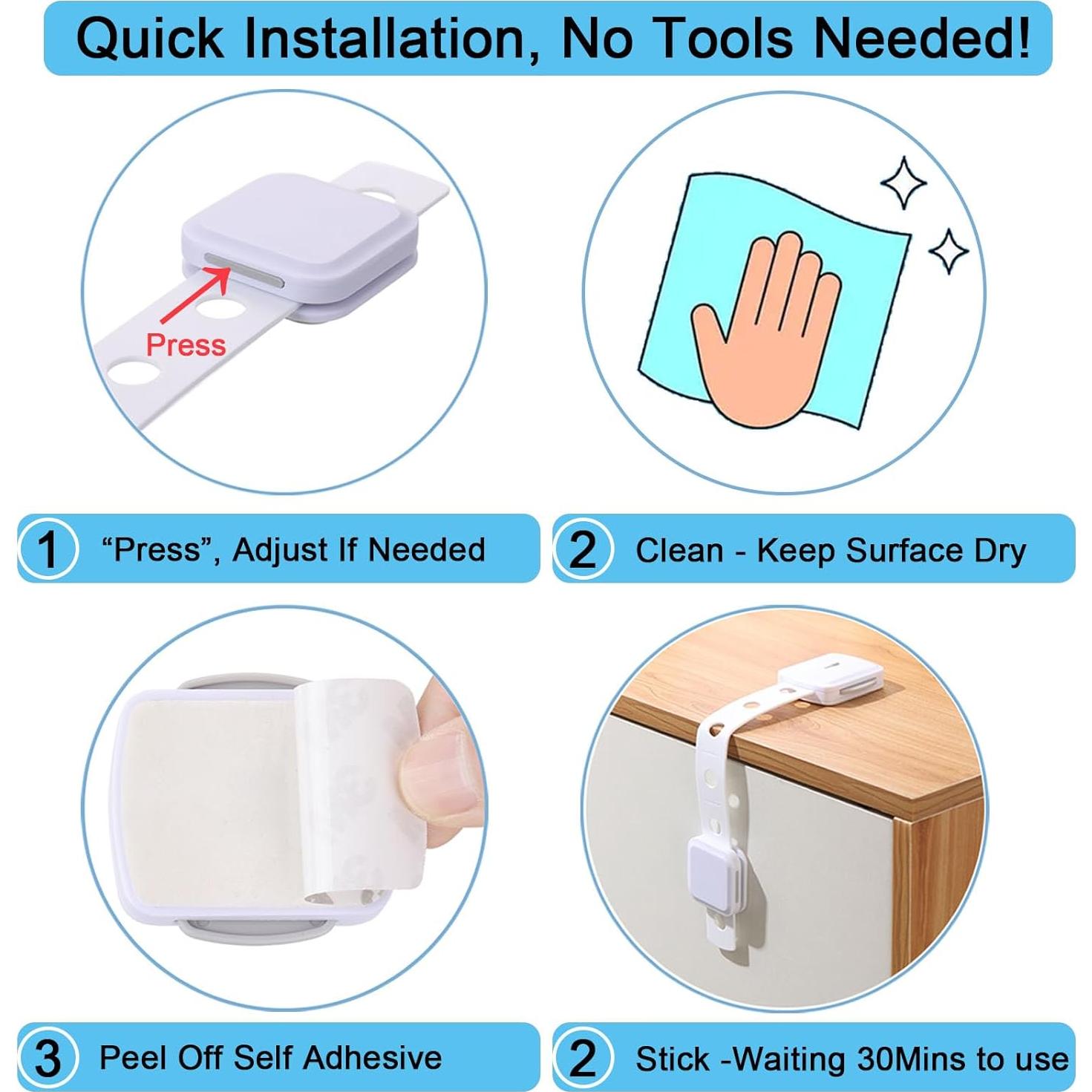 Quick Installation, No Tools Needed!

Press

1 “Press”, Adjust If Needed

2 Clean - Keep Surface Dry

3 Peel Off Self Adhesive

2 Stick -Waiting 30Mins to use