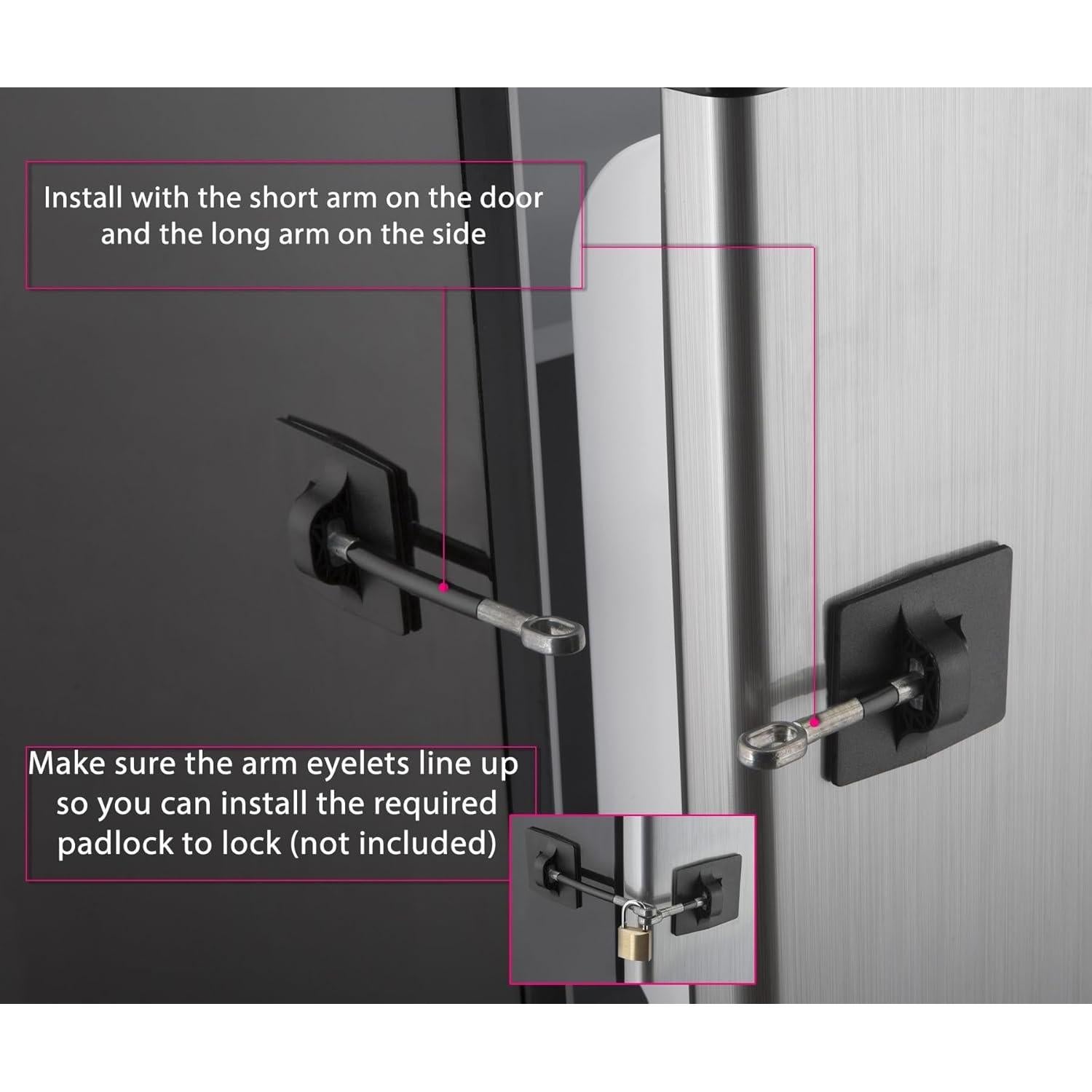 Install with the short arm on the door and the long arm on the side

Make sure the arm eyelets line up so you can install the required padlock to lock (not included)