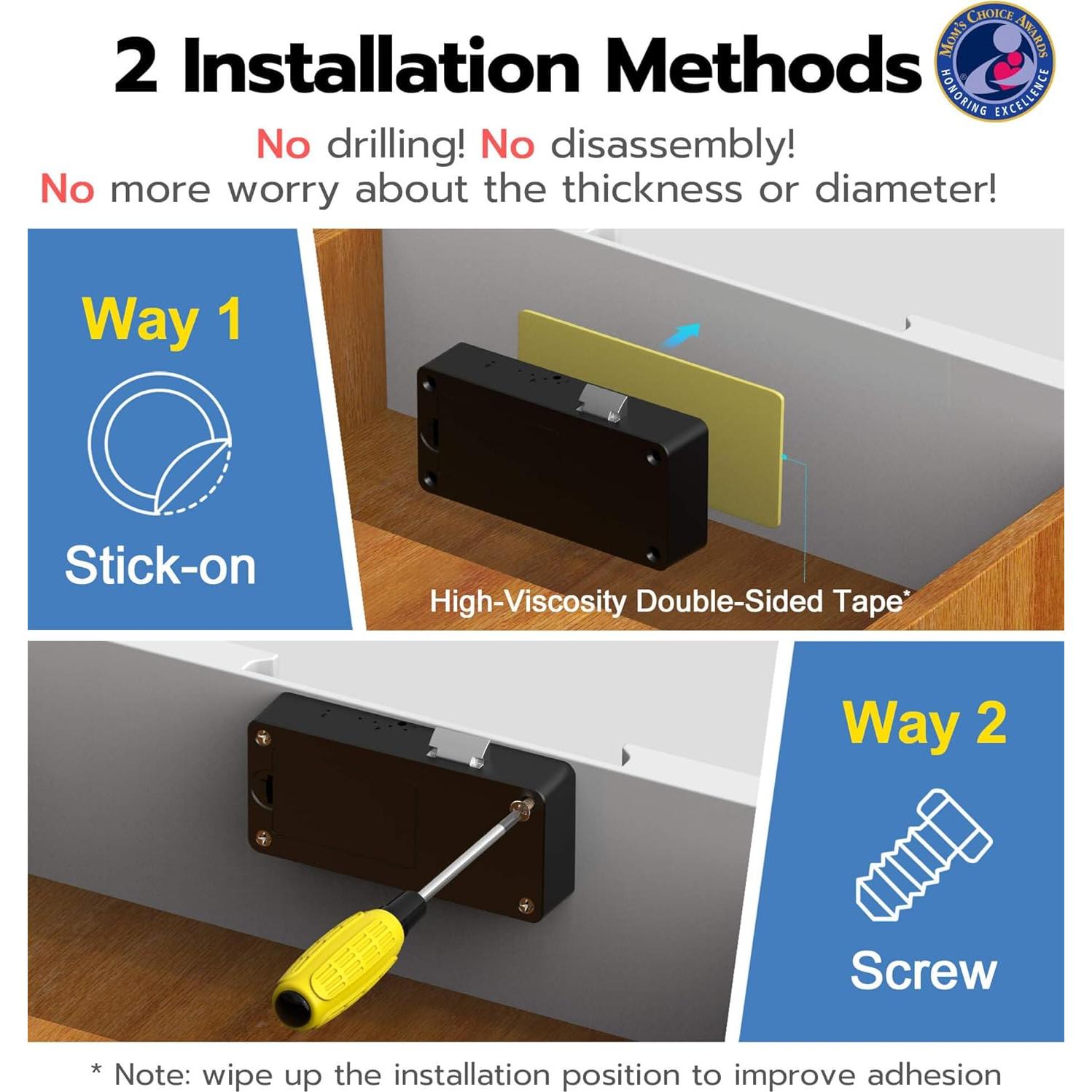 2 Installation Methods

MOM'S CHOICE AWARDS
HONORING EXCELLENCE

No drilling! No disassembly!
No more worry about the thickness or diameter!

Way 1

Stick-on

High-Viscosity Double-Sided Tape*

Way 2

Screw

* Note: wipe up the installation position to improve adhesion