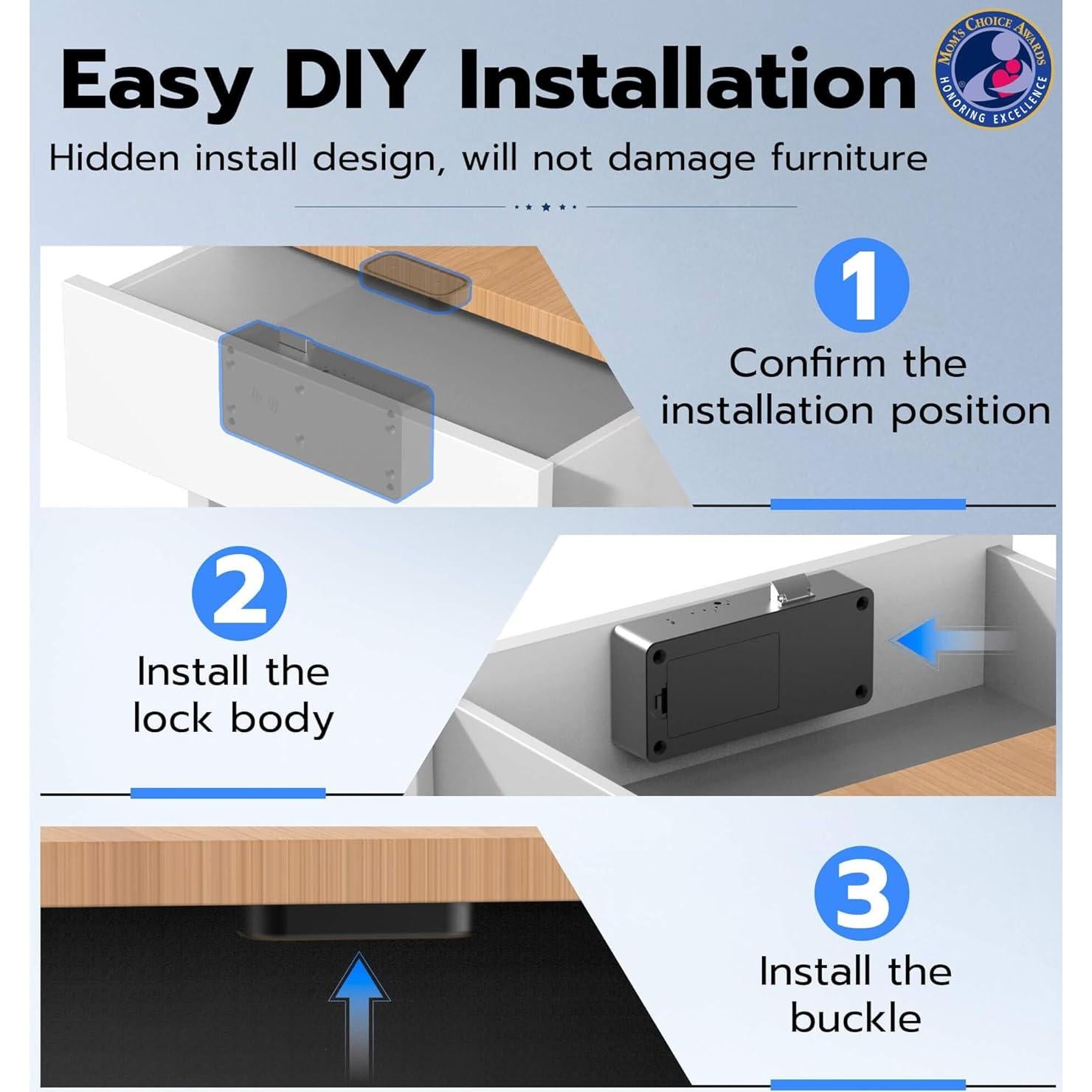 Easy DIY Installation

MOM'S CHOICE AWARDS HONORING EXCELLENCE

Hidden install design, will not damage furniture

1

Confirm the installation position

2

Install the lock body

3

Install the buckle