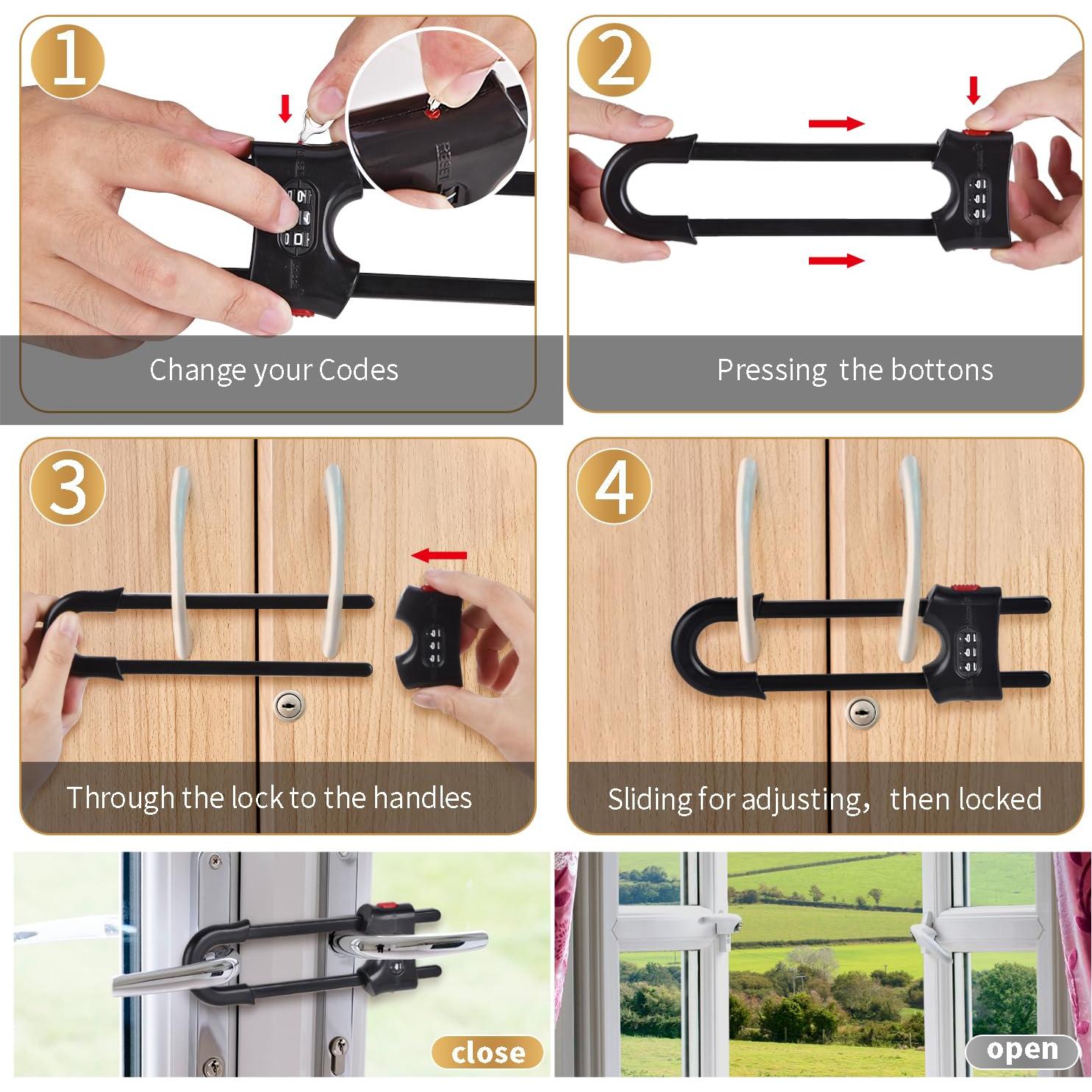 1

RESET

Change your Codes

2

Pressing the bottons

3

Through the lock to the handles

4

Sliding for adjusting, then locked

close

open