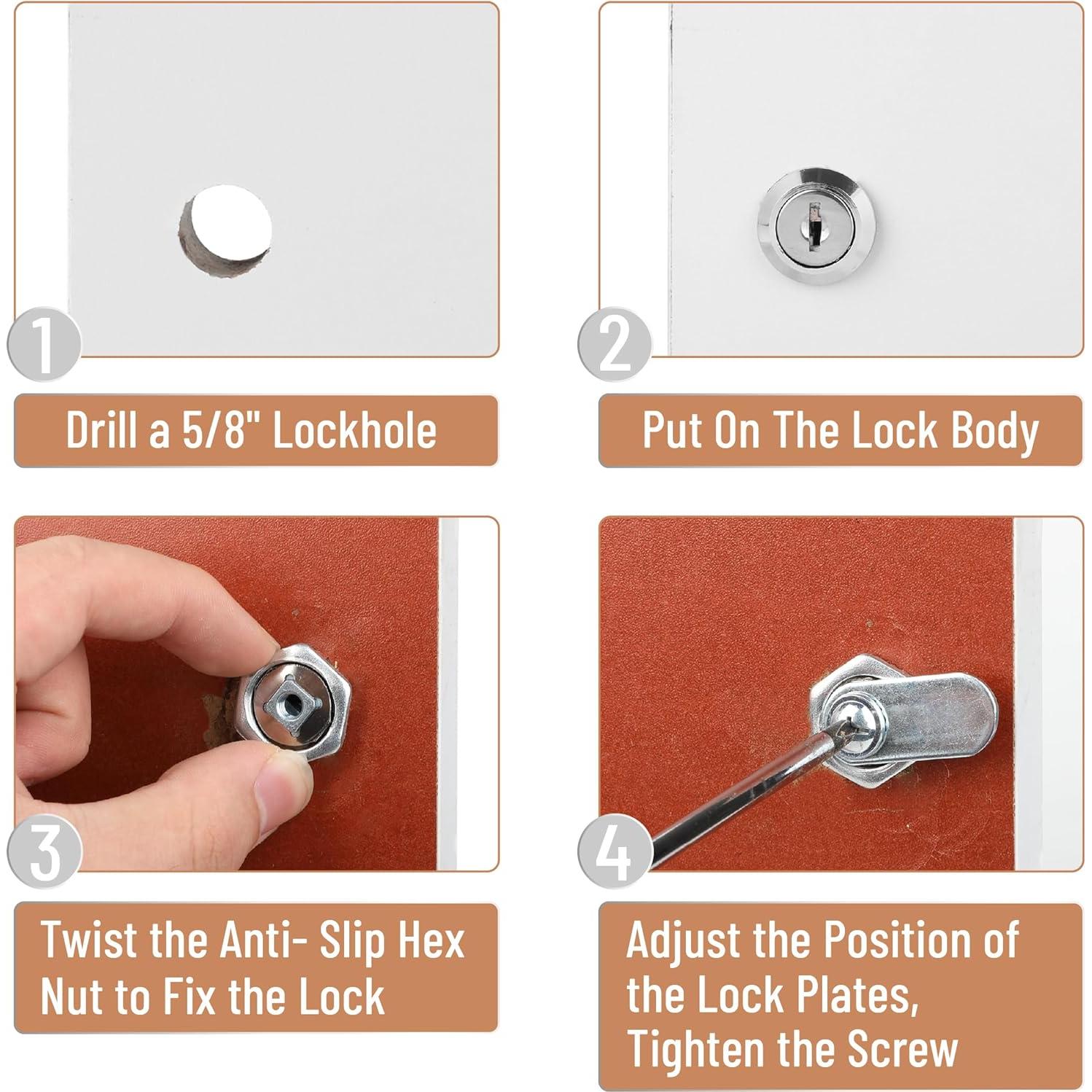 1

Drill a 5/8" Lockhole

2

Put On The Lock Body

3

Twist the Anti- Slip Hex Nut to Fix the Lock

4

Adjust the Position of the Lock Plates, Tighten the Screw