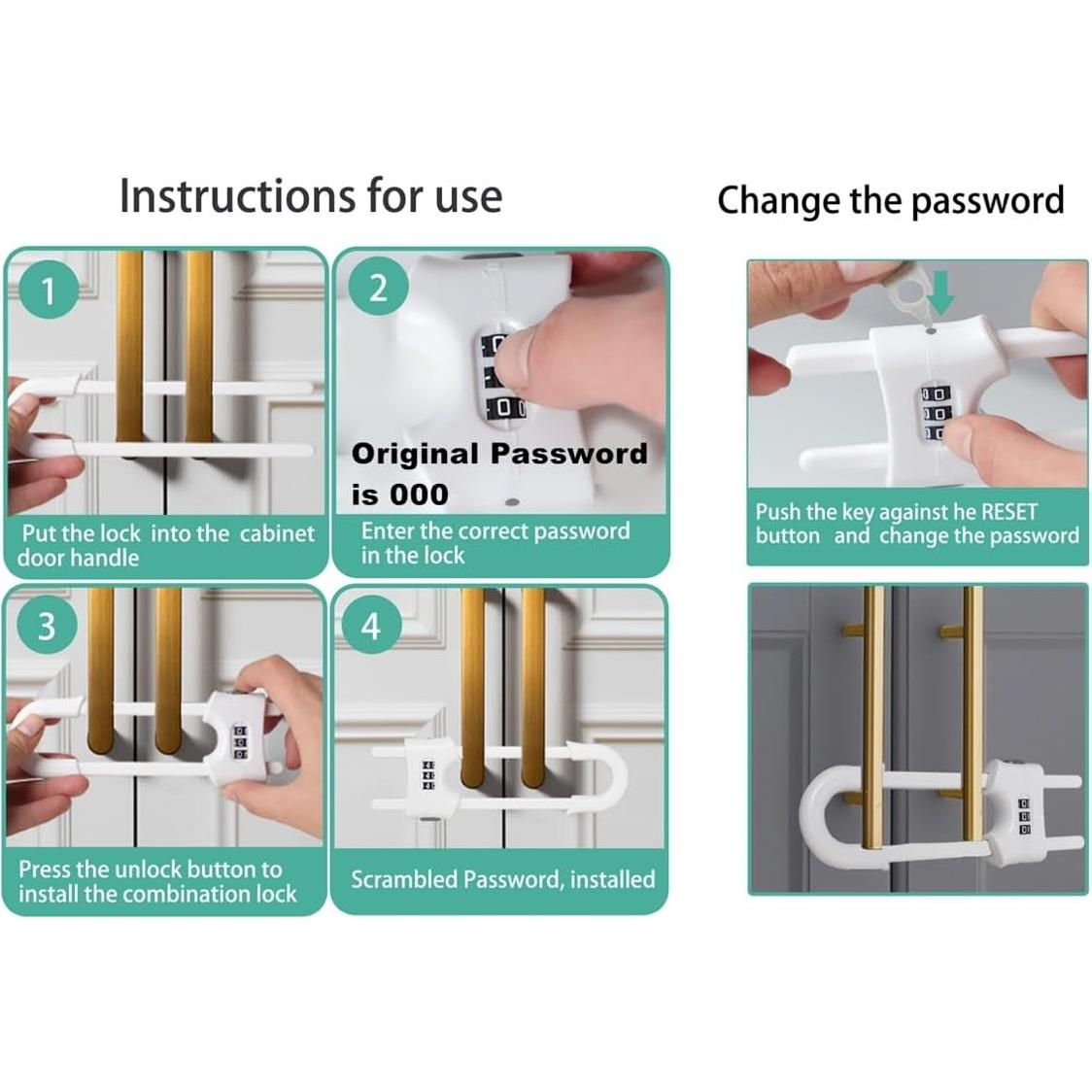 Instructions for use

1

Put the lock into the cabinet door handle

2

Original Password is 000

Enter the correct password in the lock

3

Press the unlock button to install the combination lock

4

Scrambled Password, installed

Change the password

Push the key against he RESET button and change the password