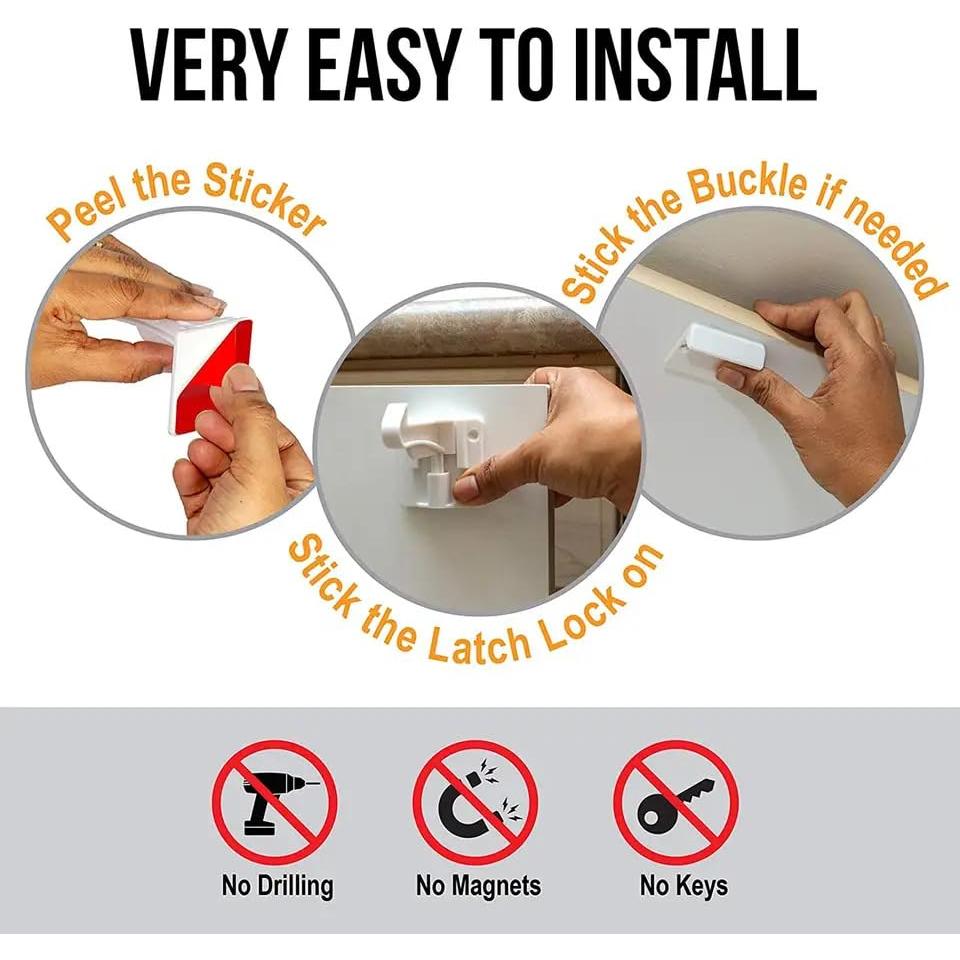 VERY EASY TO INSTALL

Peel the Sticker

Stick the Latch Lock on

Stick the Buckle if needed

No Drilling

No Magnets

No Keys