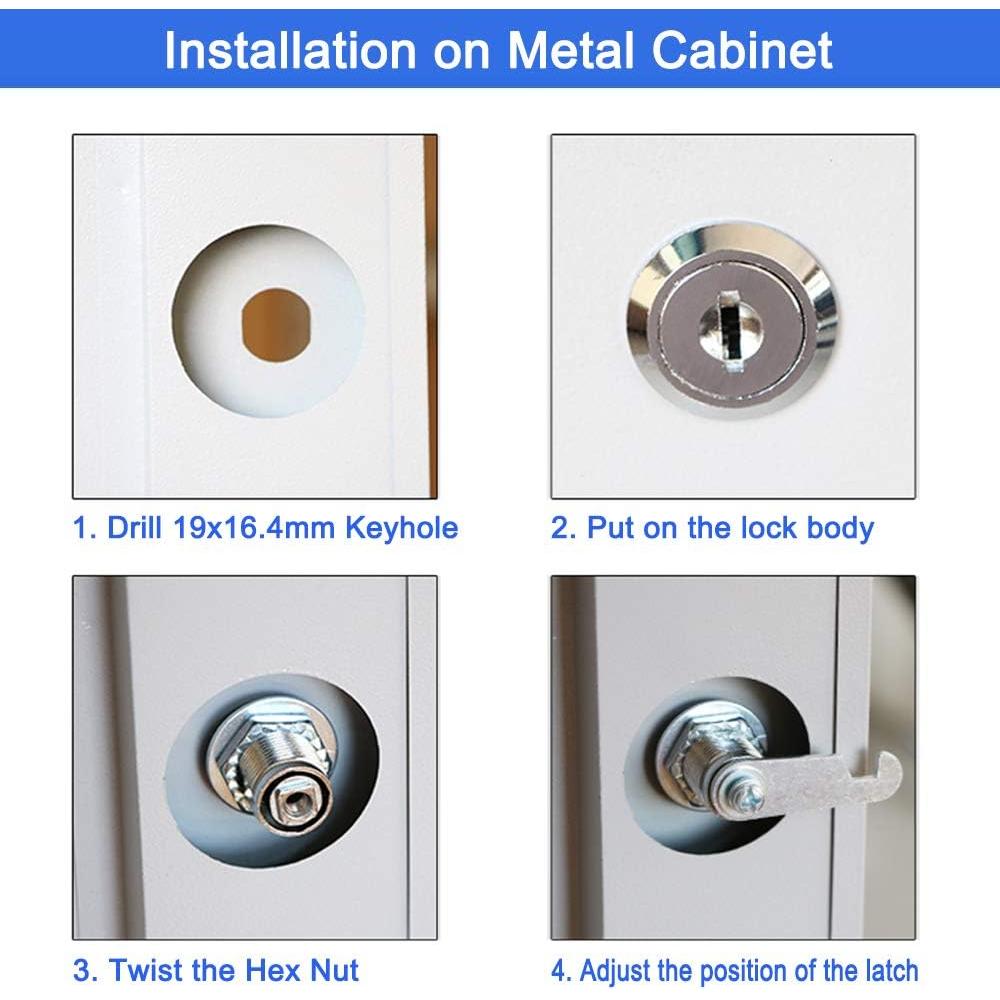 Installation on Metal Cabinet

1. Drill 19x16.4mm Keyhole

2. Put on the lock body

3. Twist the Hex Nut

4. Adjust the position of the latch