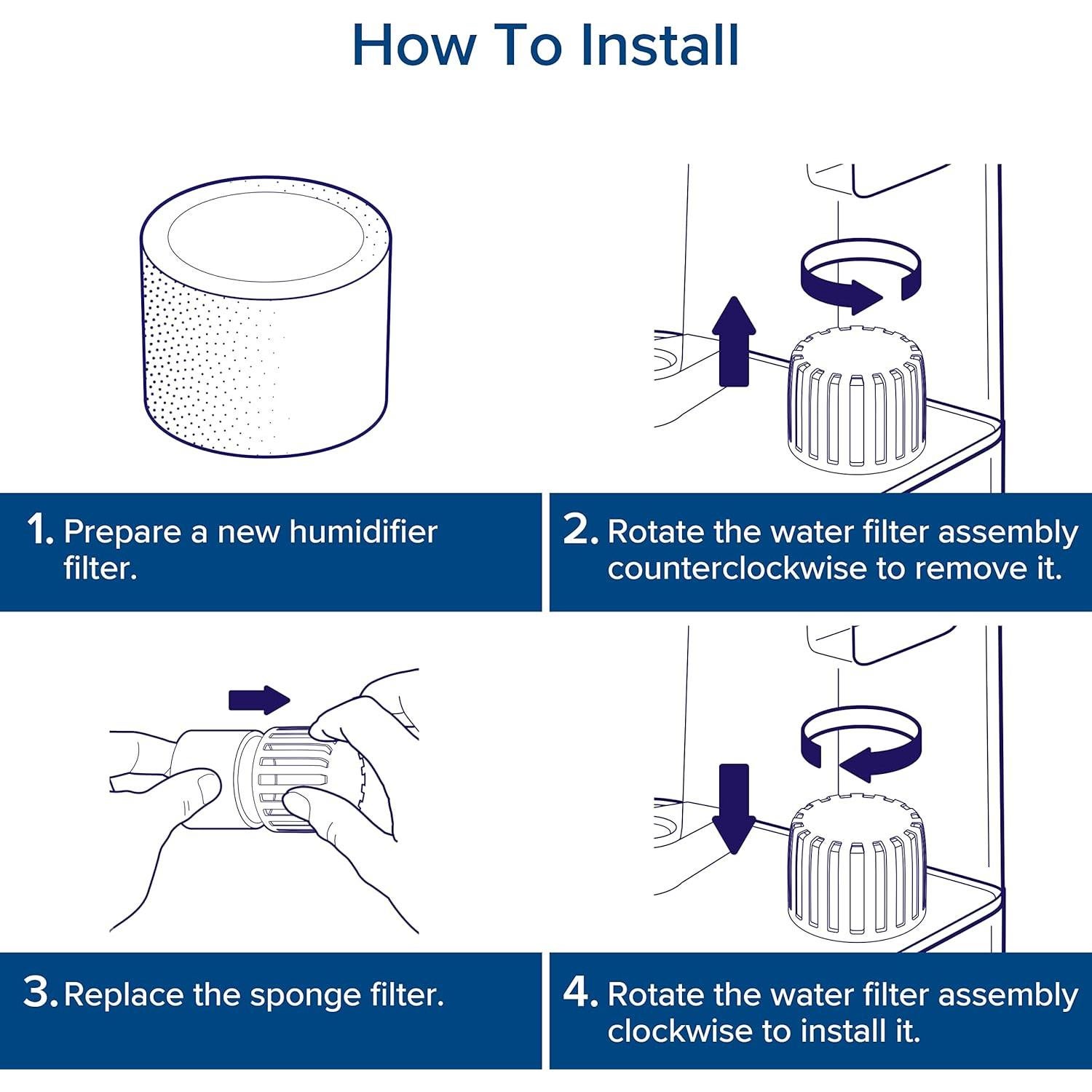 How To Install

1. Prepare a new humidifier filter.

2. Rotate the water filter assembly counterclockwise to remove it.

3. Replace the sponge filter.

4. Rotate the water filter assembly clockwise to install it.