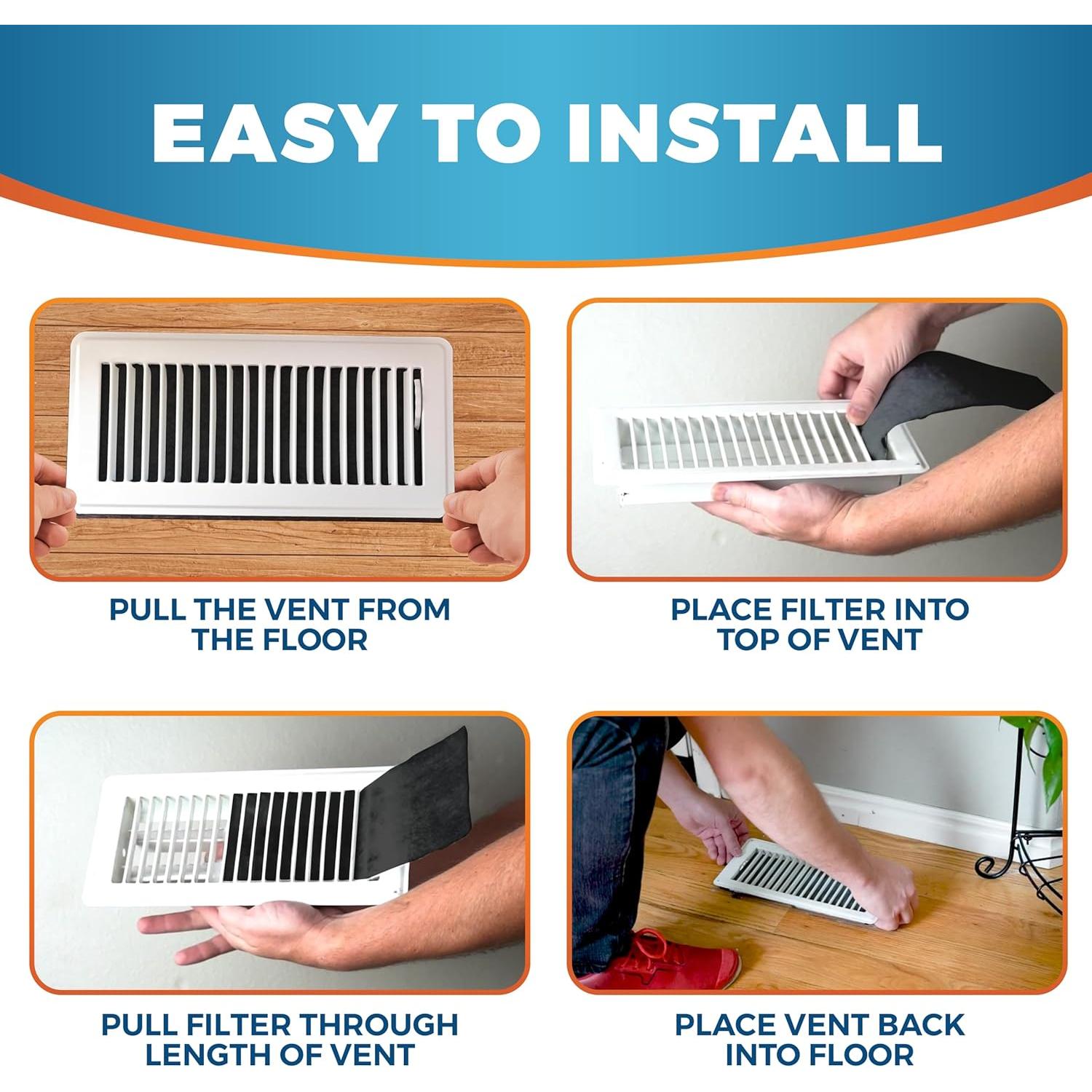 EASY TO INSTALL

PULL THE VENT FROM THE FLOOR

PLACE FILTER INTO TOP OF VENT

PULL FILTER THROUGH LENGTH OF VENT

PLACE VENT BACK INTO FLOOR