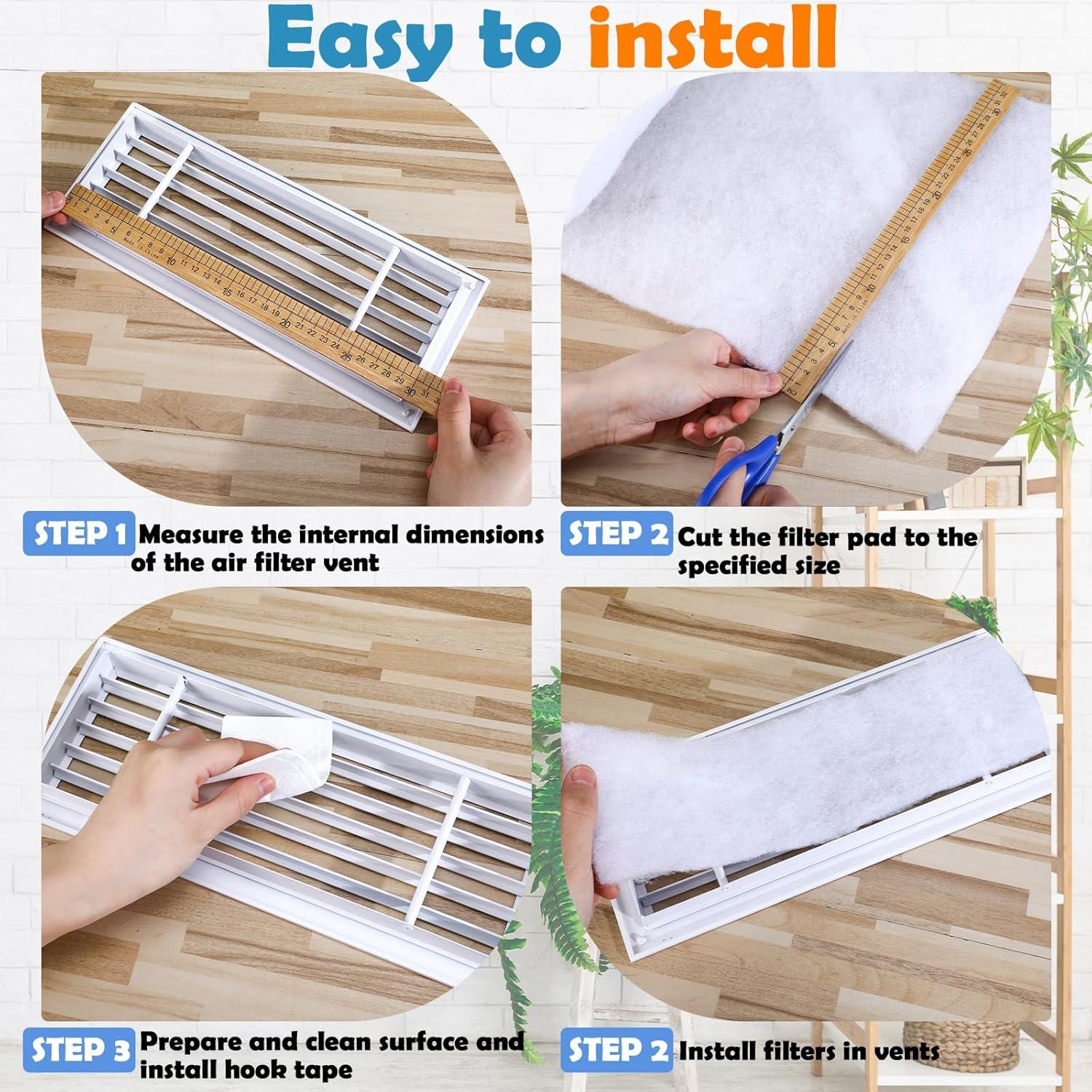 Easy to install

STEP 1 Measure the internal dimensions of the air filter vent

STEP 2 Cut the filter pad to the specified size

STEP 3 Prepare and clean surface and install hook tape

STEP 2 Install filters in vents