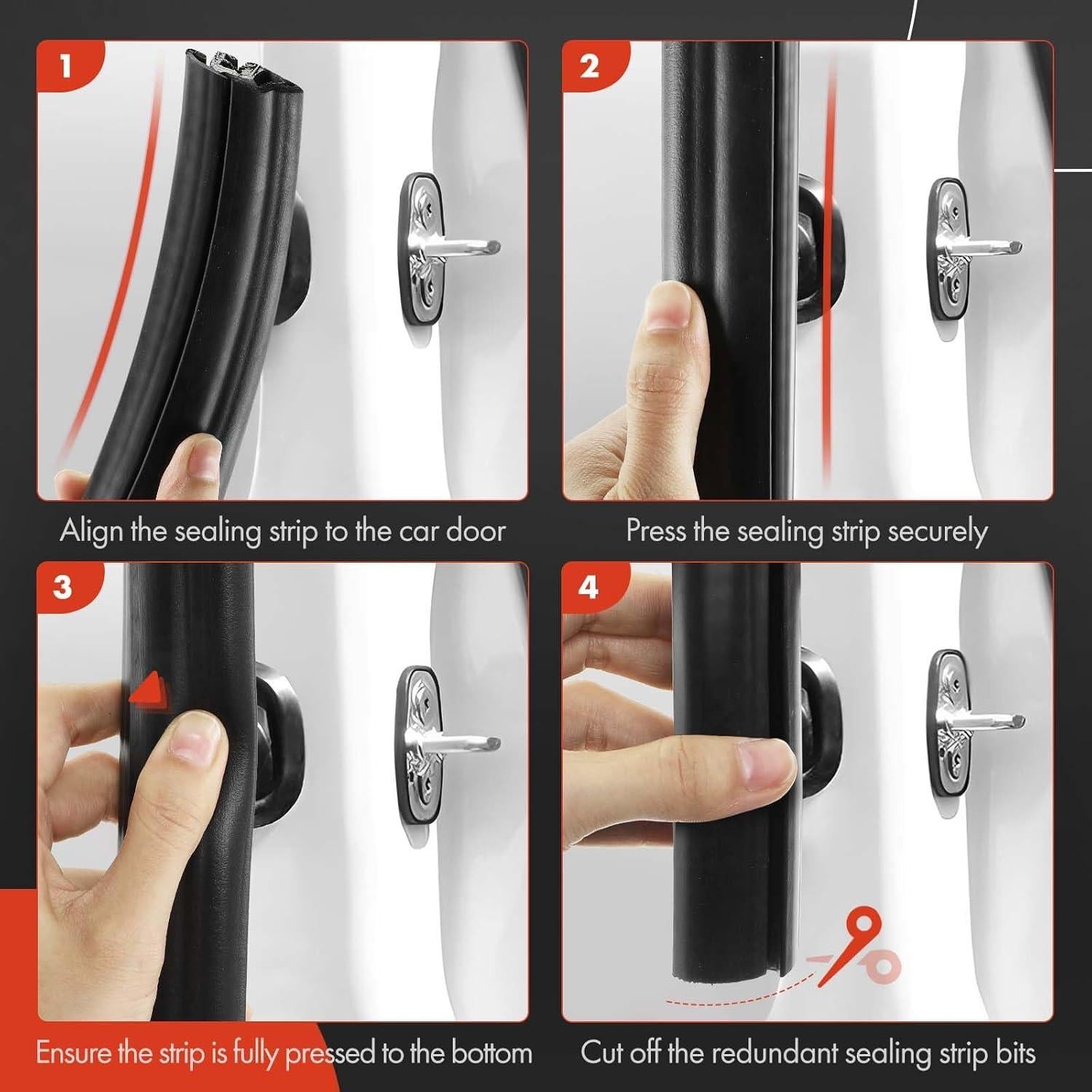 1

Align the sealing strip to the car door

2

Press the sealing strip securely

3

Ensure the strip is fully pressed to the bottom

4

Cut off the redundant sealing strip bits