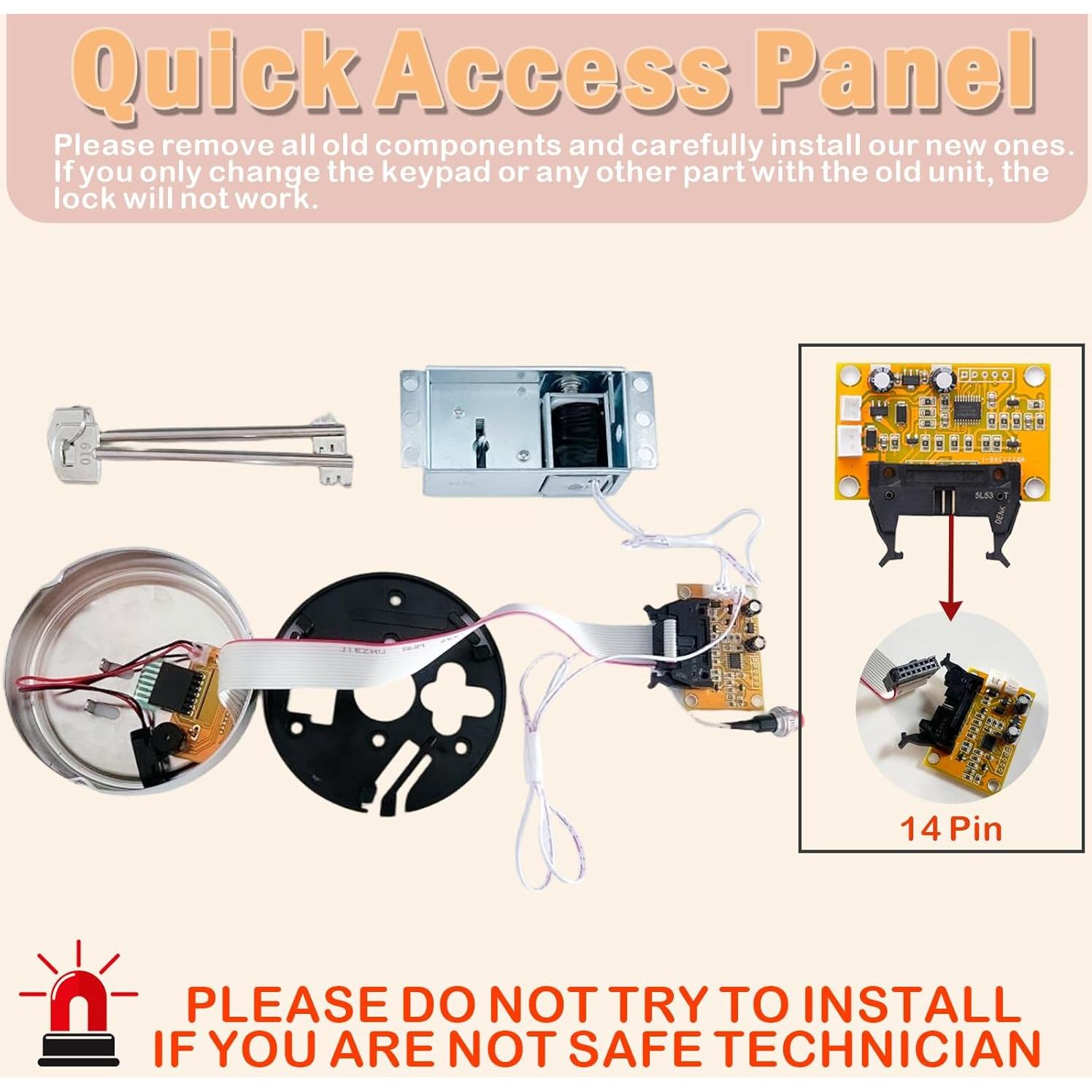 Quick Access Panel

Please remove all old components and carefully install our new ones. If you only change the keypad or any other part with the old unit, the lock will not work.

010

JIEZHU

5L53

DENK

14 Pin

PLEASE DO NOT TRY TO INSTALL IF YOU ARE NOT SAFE TECHNICIAN