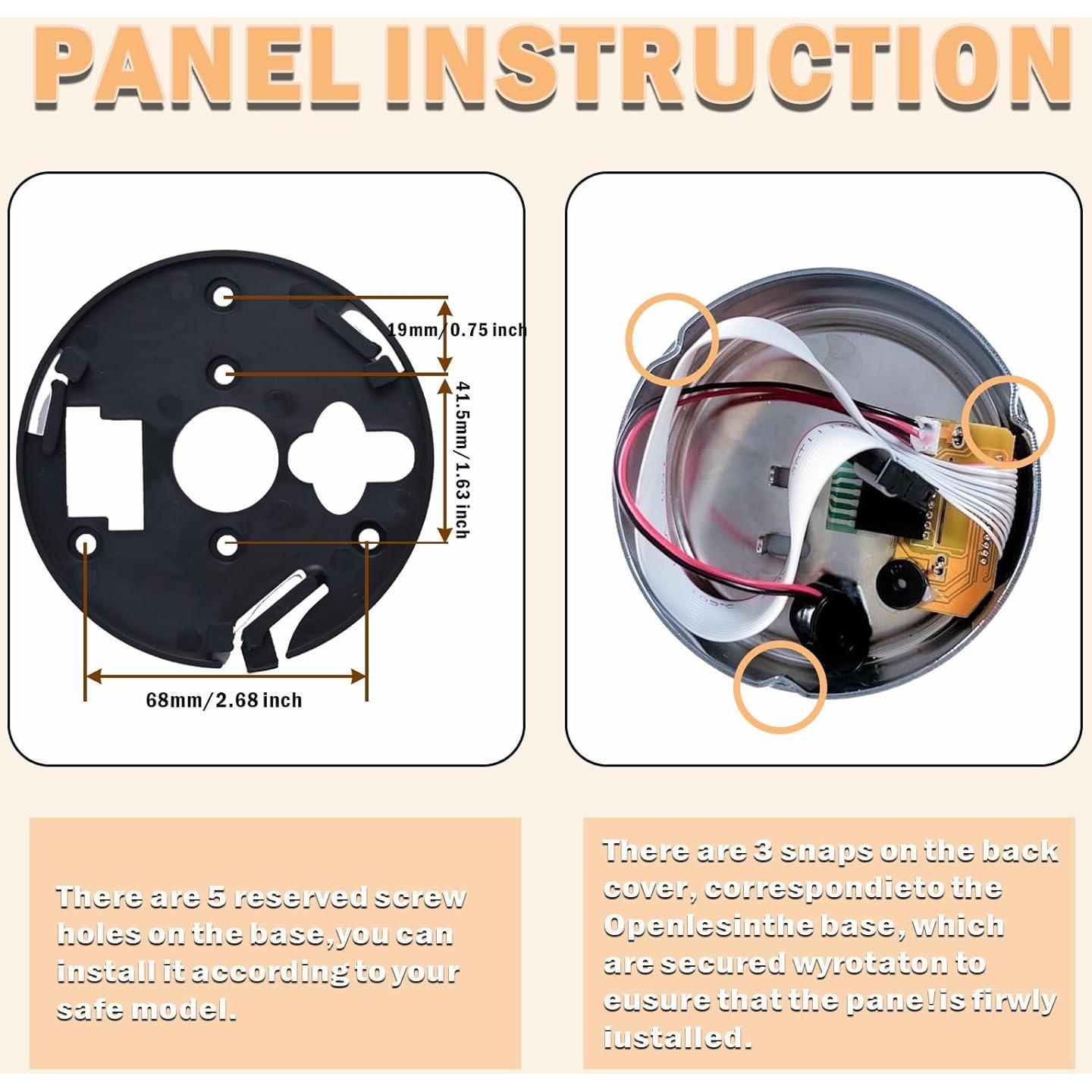 PANEL INSTRUCTION

19mm/0.75 inch

41.5mm/1.63 inch

68mm/2.68 inch

There are 5 reserved screw holes on the base,you can install it according to your safe model.

There are 3 snaps on the back cover, correspondieto the Openlesinthe base, which are secured wyrotaton to eusure that the pane!is firwly iustalled.