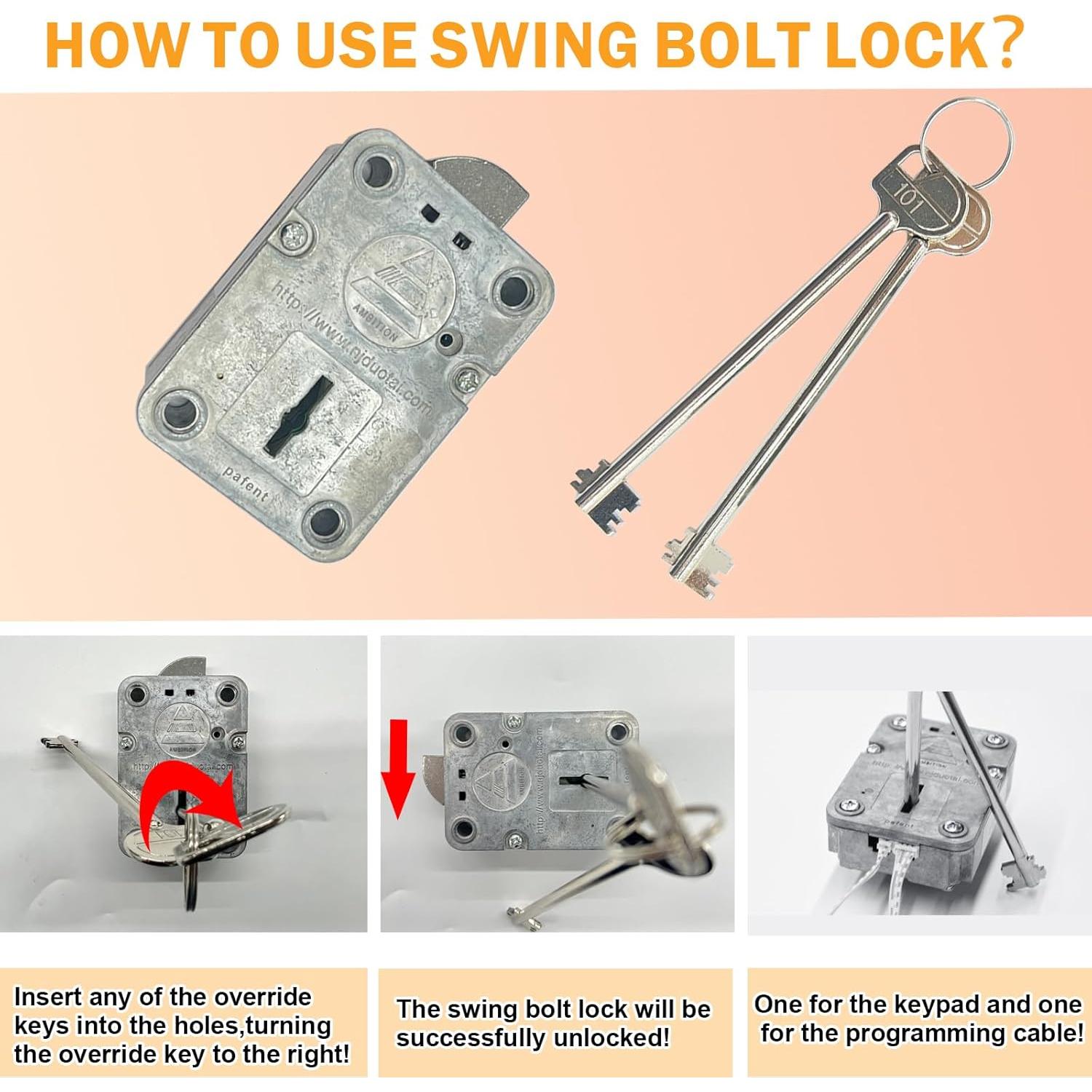 HOW TO USE SWING BOLT LOCK?

http://www.njduotai.com

AMBITION

pafent

101

Insert any of the override keys into the holes,turning the override key to the right!

The swing bolt lock will be successfully unlocked!

One for the keypad and one for the programming cable!