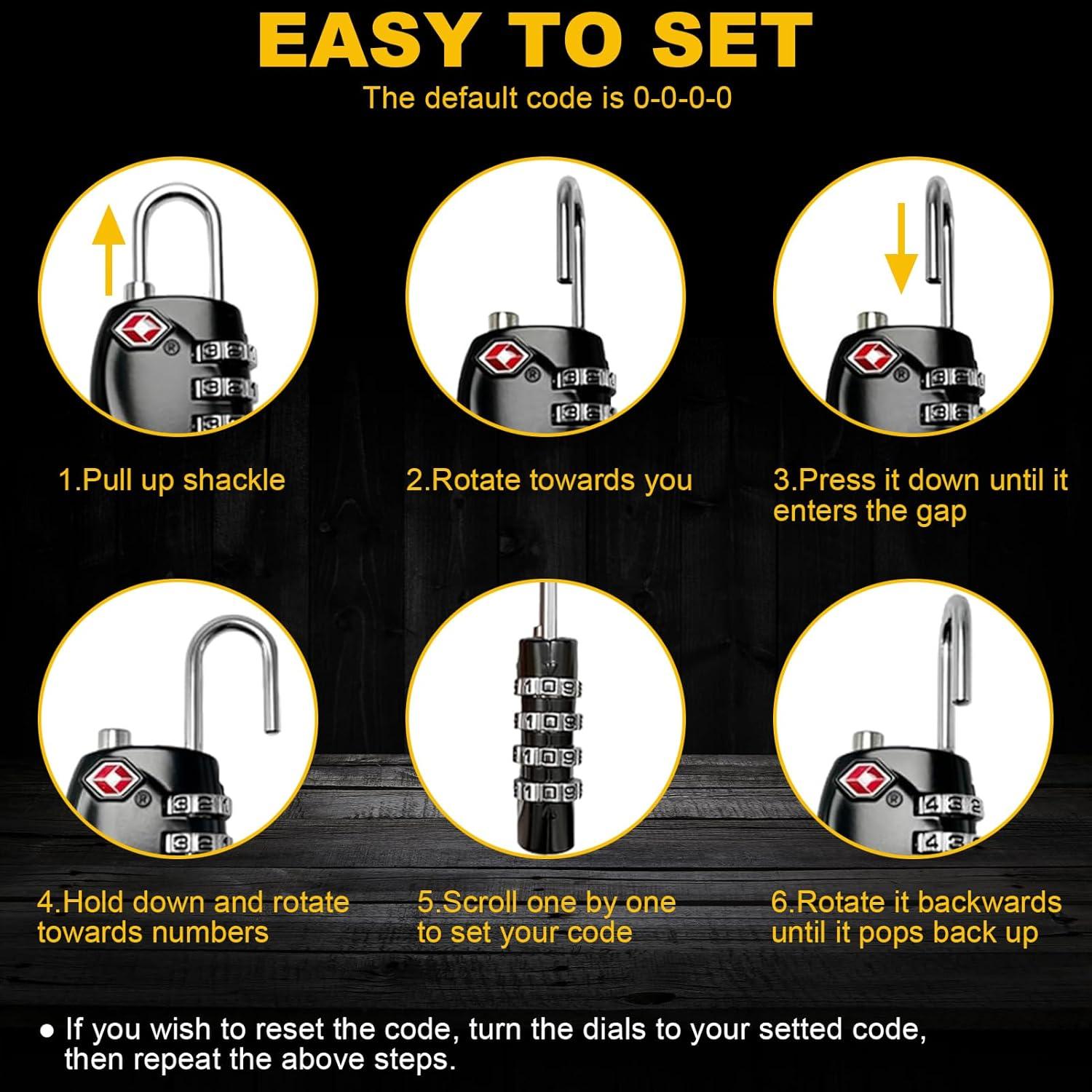 EASY TO SET
The default code is 0-0-0-0

1.Pull up shackle

2.Rotate towards you

3.Press it down until it enters the gap

4.Hold down and rotate towards numbers

5.Scroll one by one to set your code

6.Rotate it backwards until it pops back up

● If you wish to reset the code, turn the dials to your setted code, then repeat the above steps.