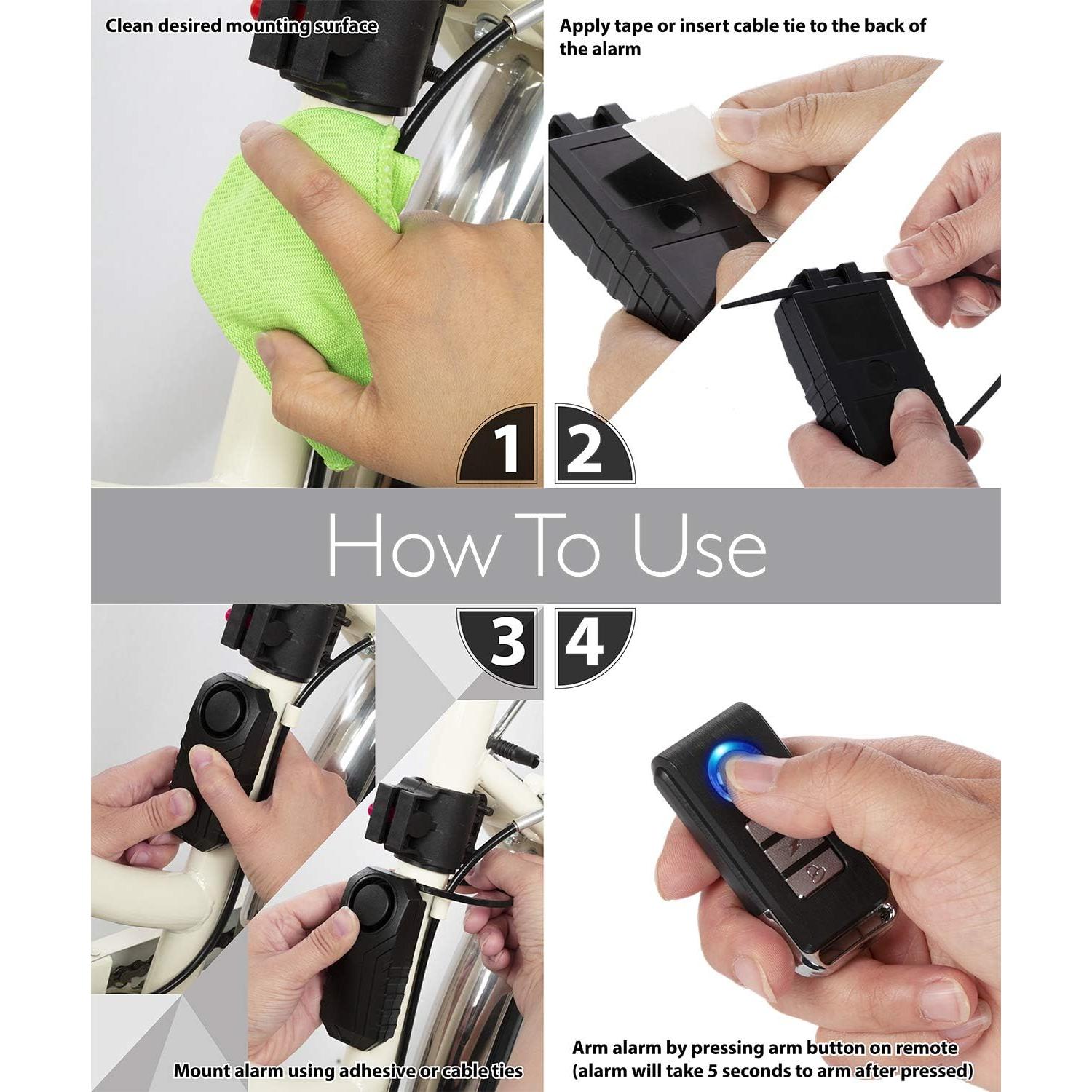 Clean desired mounting surface

Apply tape or insert cable tie to the back of the alarm

1

2

How To Use

3

4

Mount alarm using adhesive or cable ties

Arm alarm by pressing arm button on remote (alarm will take 5 seconds to arm after pressed)