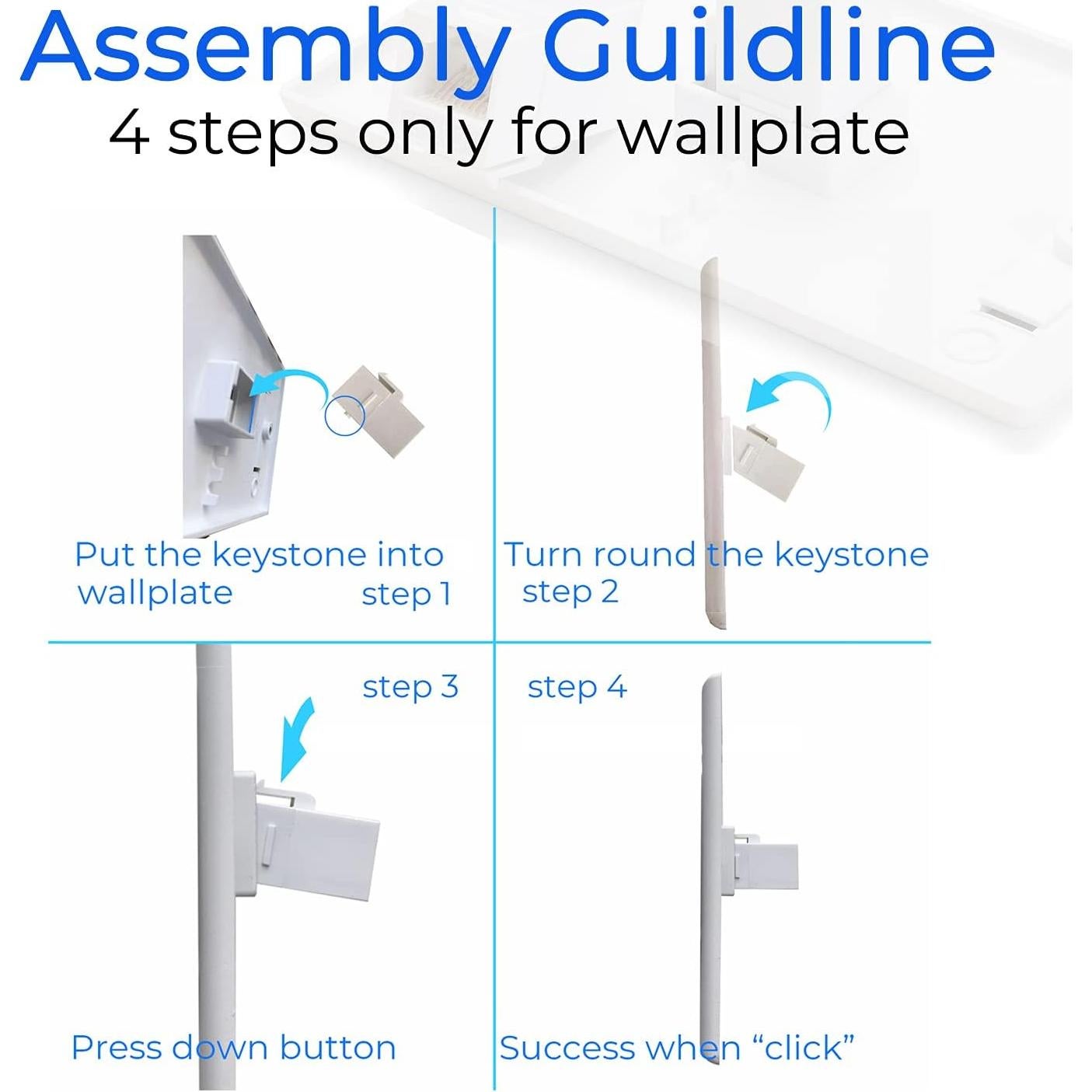 Assembly Guildline
4 steps only for wallplate

Put the keystone into wallplate step 1

Turn round the keystone step 2

step 3

Press down button

step 4

Success when “click”