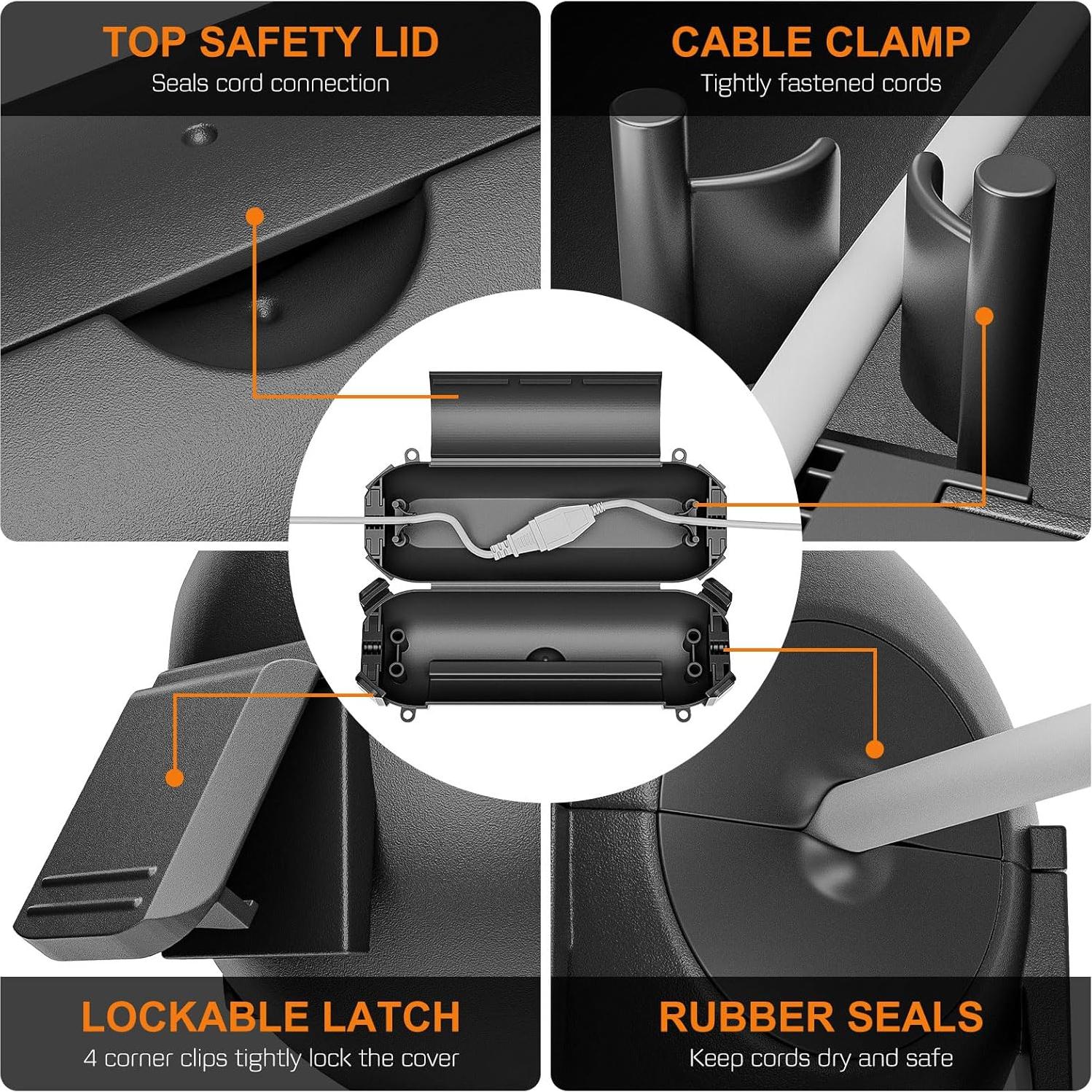 TOP SAFETY LID
Seals cord connection

CABLE CLAMP
Tightly fastened cords

LOCKABLE LATCH
4 corner clips tightly lock the cover

RUBBER SEALS
Keep cords dry and safe