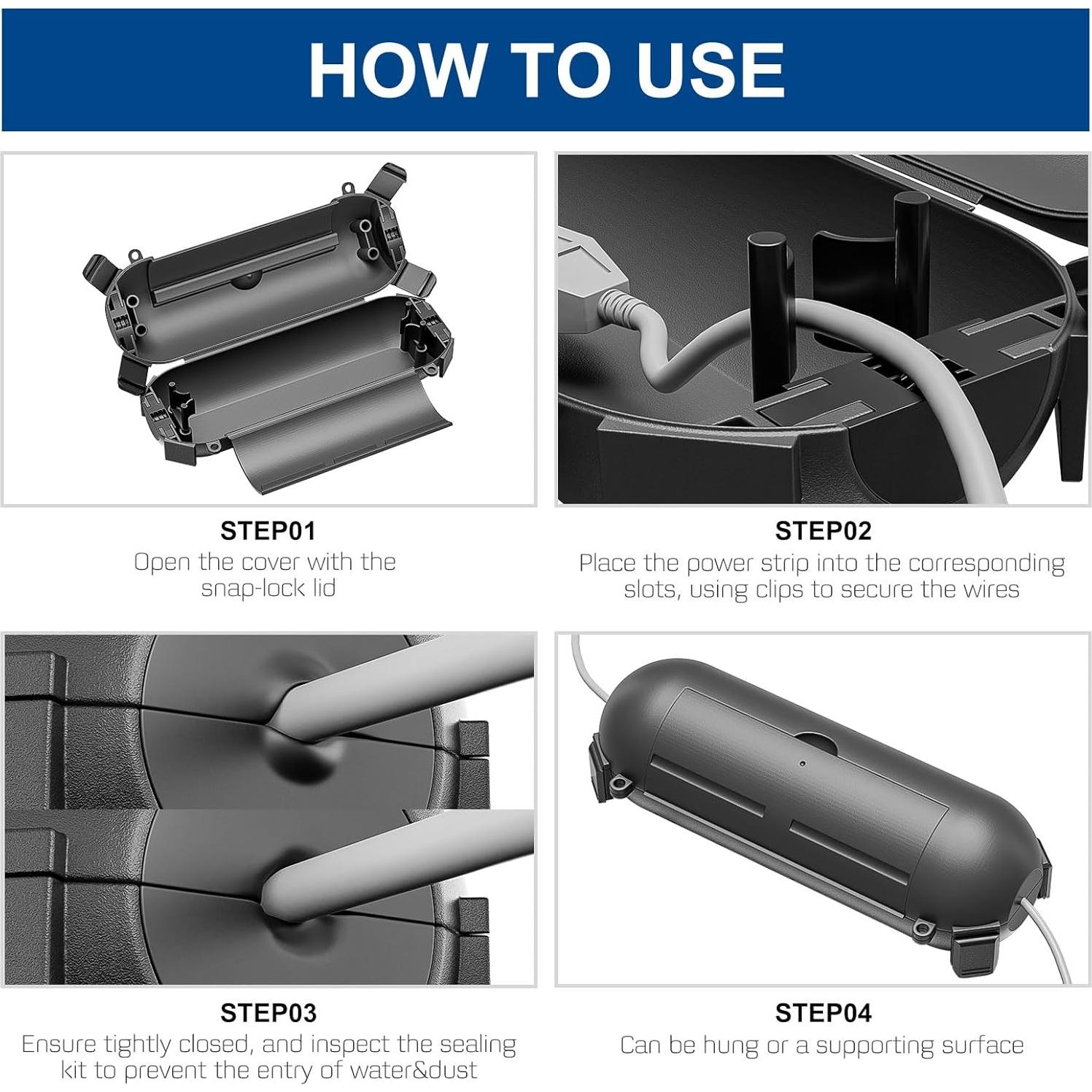 HOW TO USE

STEP01
Open the cover with the snap-lock lid

STEP02
Place the power strip into the corresponding slots, using clips to secure the wires

STEP03
Ensure tightly closed, and inspect the sealing kit to prevent the entry of water&dust

STEP04
Can be hung or a supporting surface