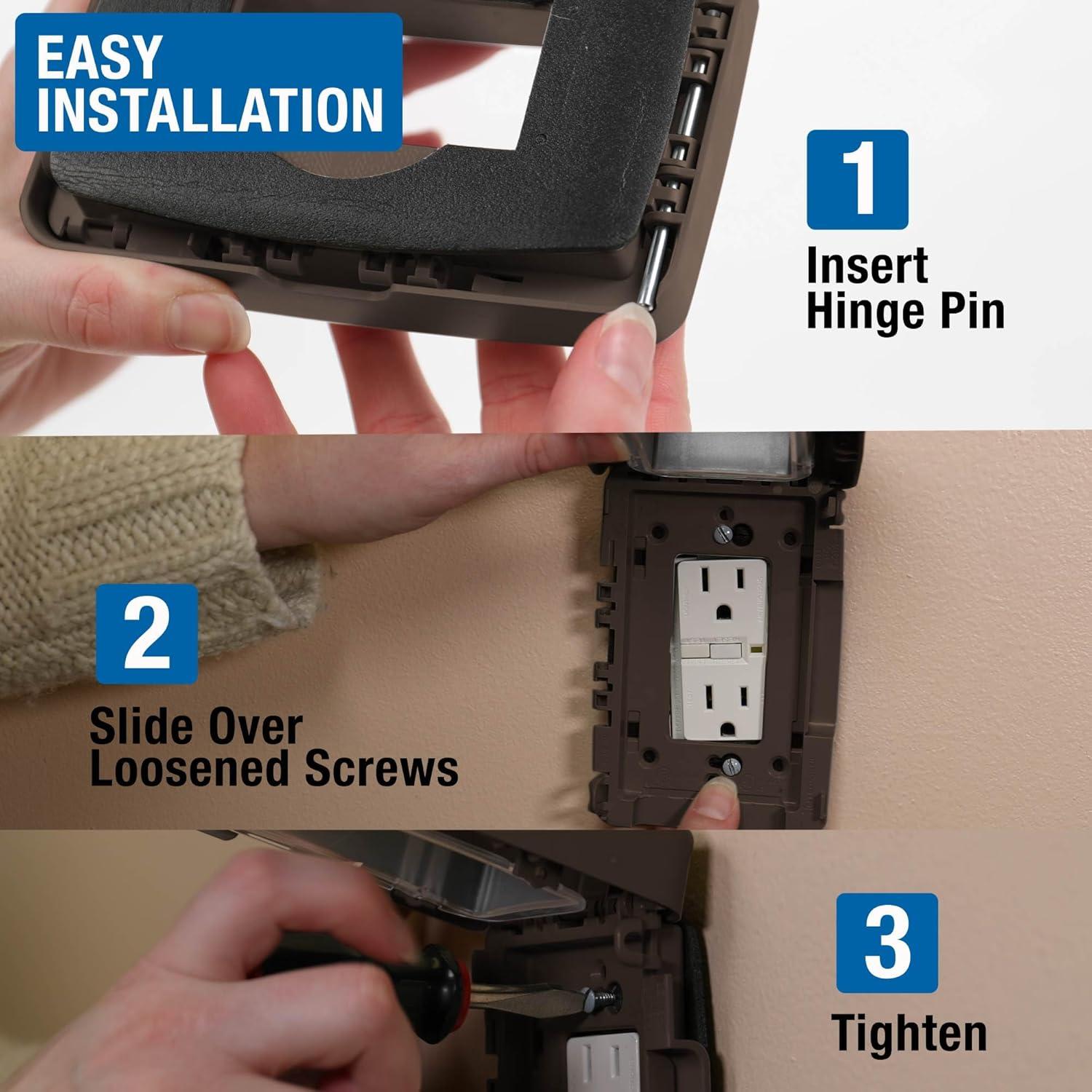 EASY INSTALLATION

1

Insert Hinge Pin

2

Slide Over Loosened Screws

3

Tighten