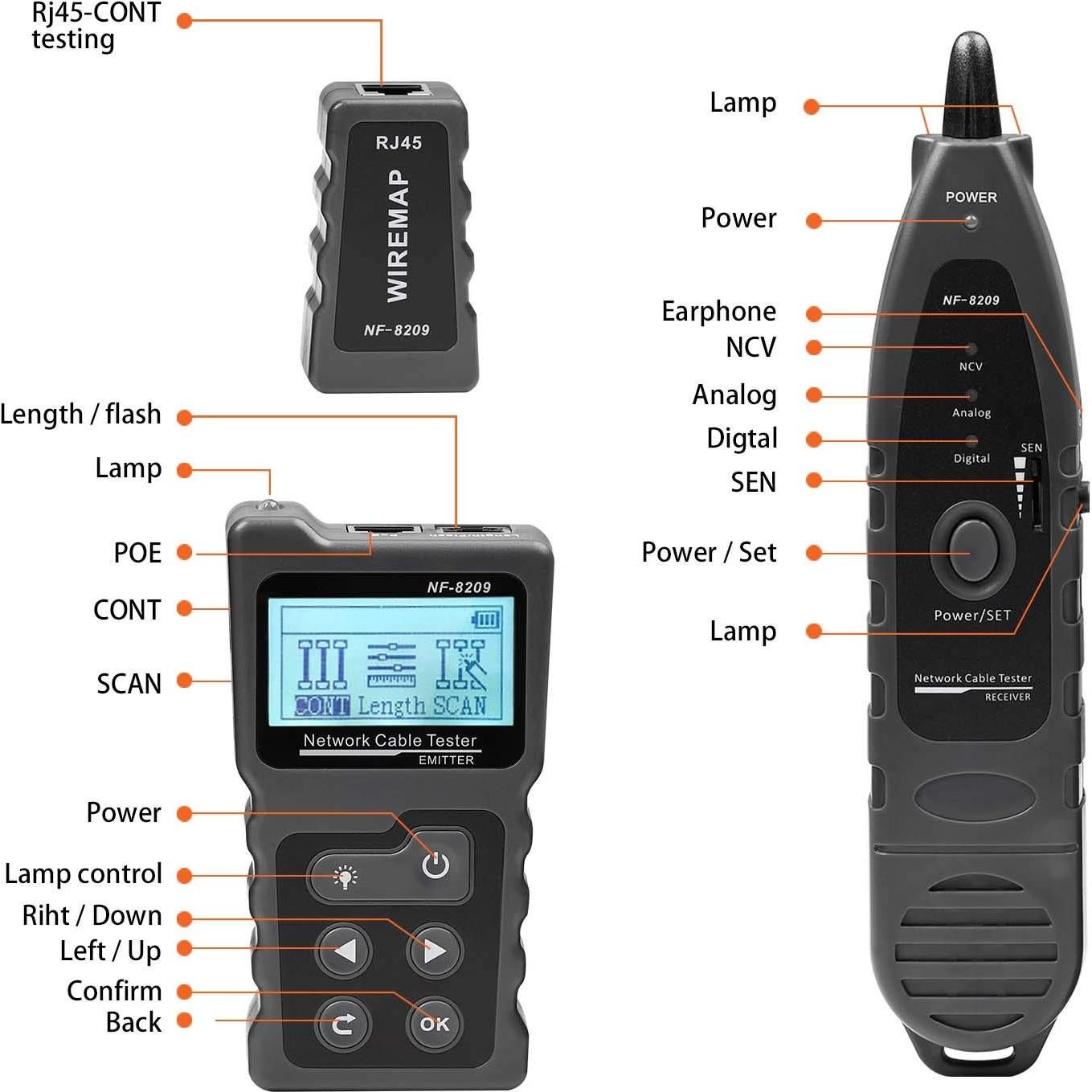 Rj45-CONT testing

RJ45
WIREMAP
NF-8209

Length / flash
Lamp
POE
CONT
SCAN

NF-8209
CONT Length SCAN
Network Cable Tester
EMITTER

Power
Lamp control
Riht / Down
Left / Up
Confirm
Back

OK

Lamp
Power
Earphone
NCV
Analog
Digtal
SEN
Power / Set
Lamp

POWER
NF-8209
NCV
Analog
Digital
SEN
Power/SET
Network Cable Tester
RECEIVER