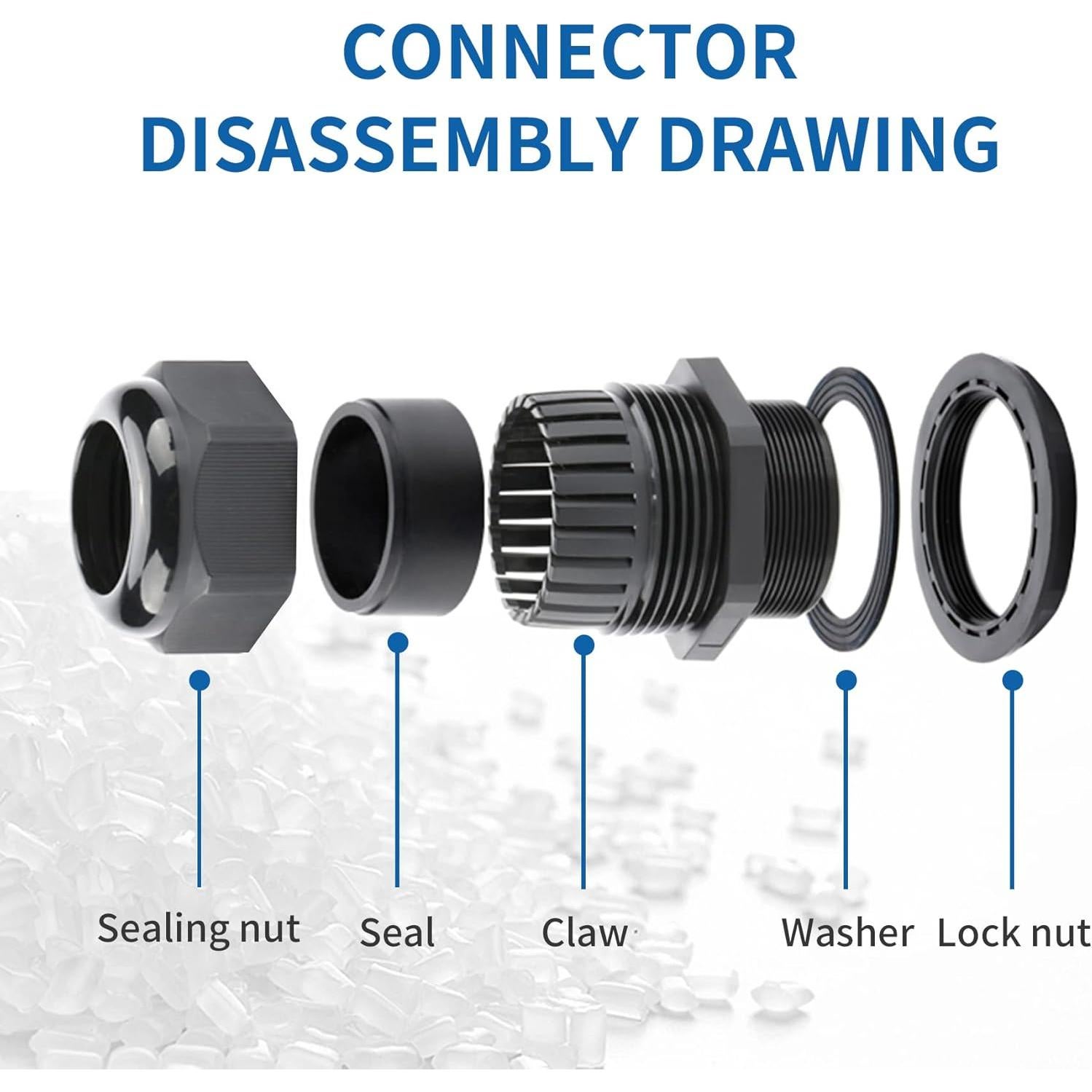 CONNECTOR DISASSEMBLY DRAWING

Sealing nut

Seal

Claw

Washer

Lock nut