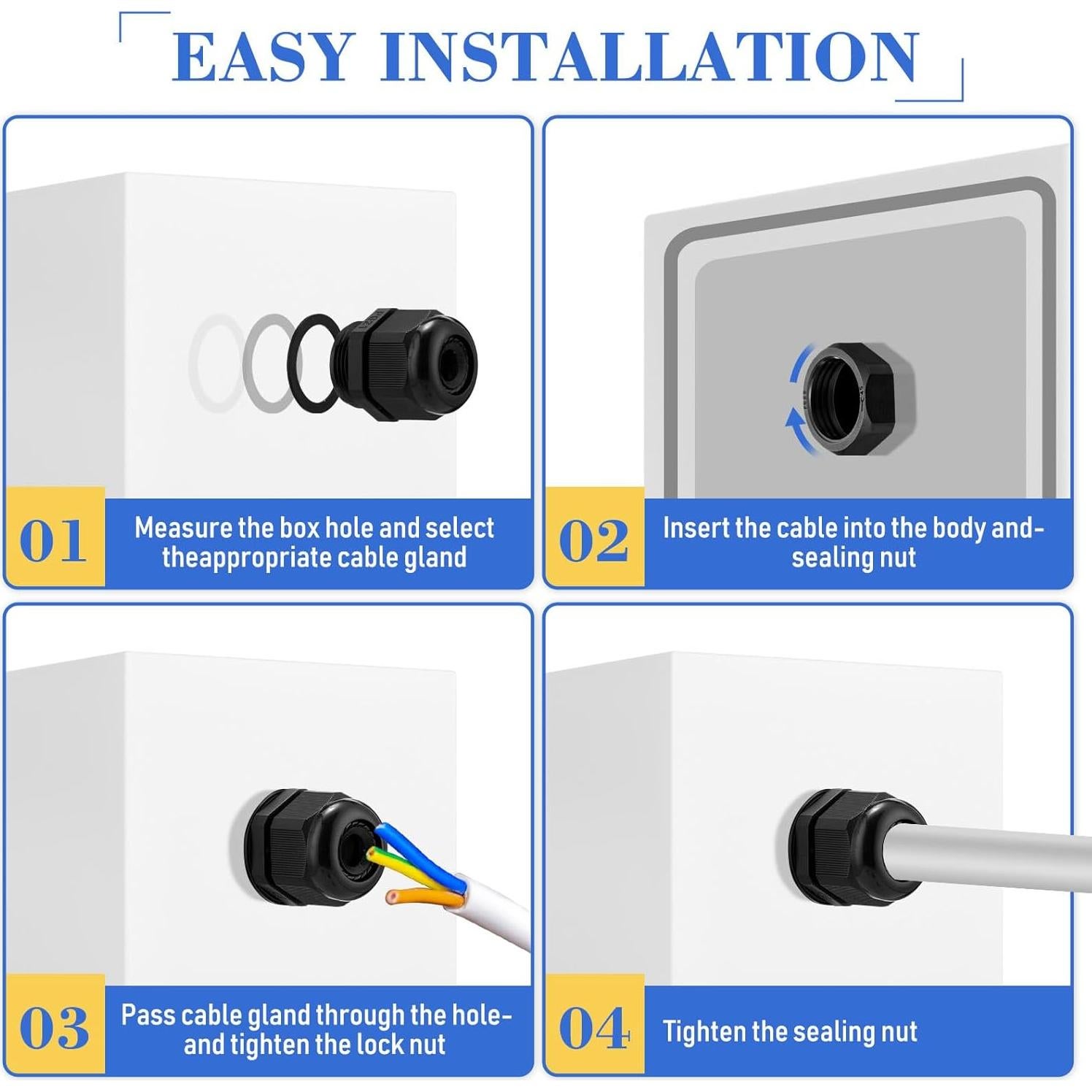 EASY INSTALLATION

01 Measure the box hole and select theappropriate cable gland

02 Insert the cable into the body and-sealing nut

03 Pass cable gland through the hole-and tighten the lock nut

04 Tighten the sealing nut