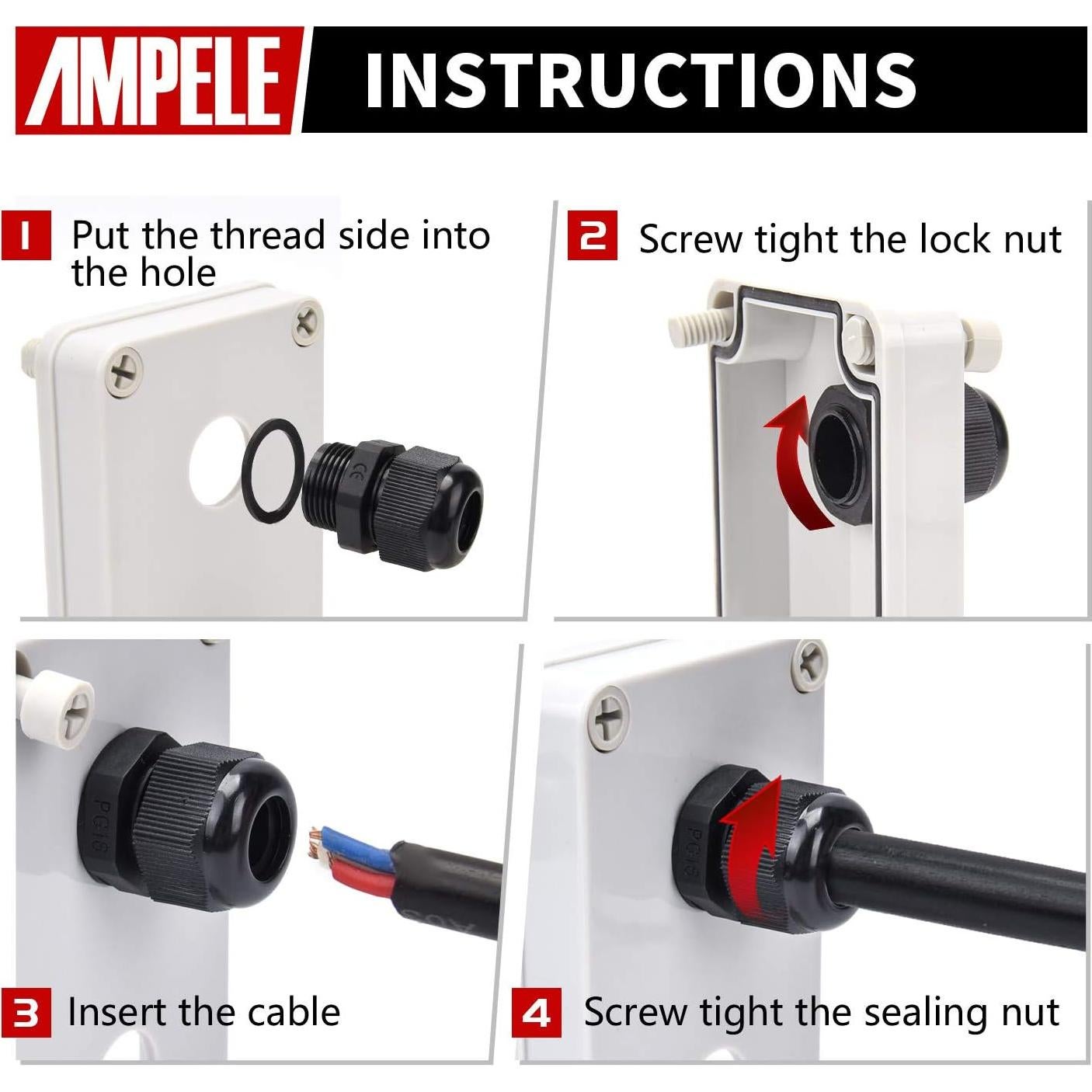 AMPELE INSTRUCTIONS

1 Put the thread side into the hole

CE

2 Screw tight the lock nut

PG16

3 Insert the cable

PG16

4 Screw tight the sealing nut