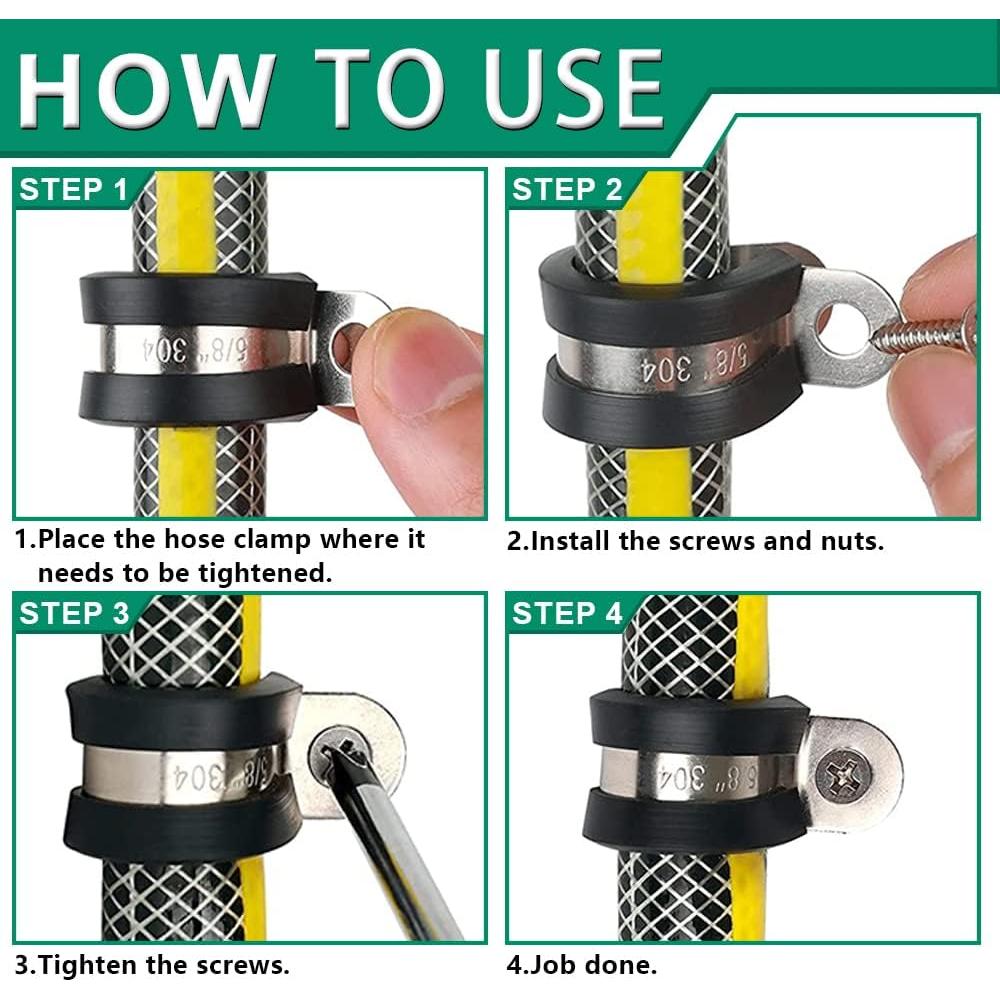 HOW TO USE

STEP 1

5/8" 304

1.Place the hose clamp where it needs to be tightened.

STEP 2

5/8" 304

2.Install the screws and nuts.

STEP 3

5/8" 304

3.Tighten the screws.

STEP 4

5/8" 304

4.Job done.