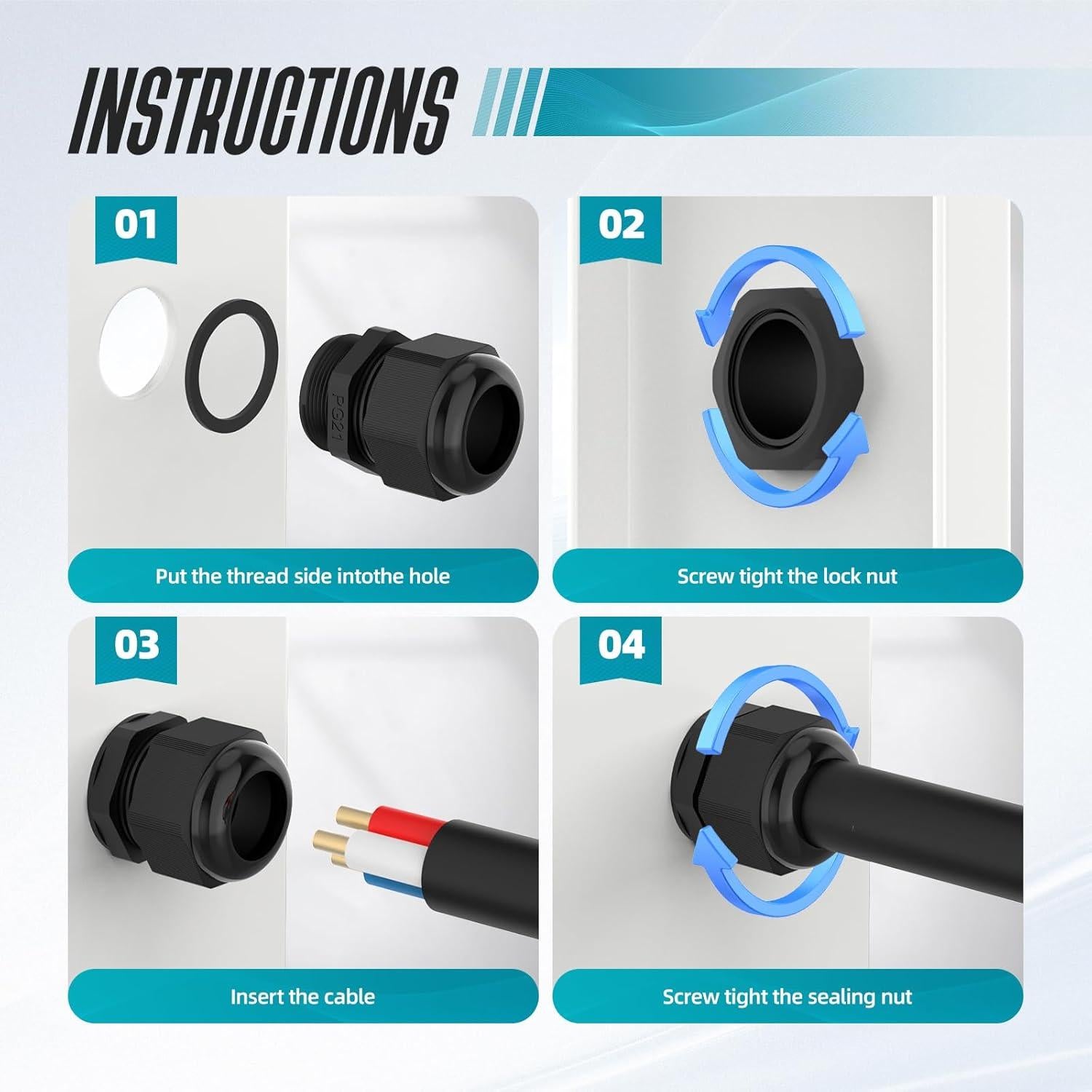 INSTRUCTIONS

01

PG21

Put the thread side intothe hole

02

Screw tight the lock nut

03

Insert the cable

04

Screw tight the sealing nut