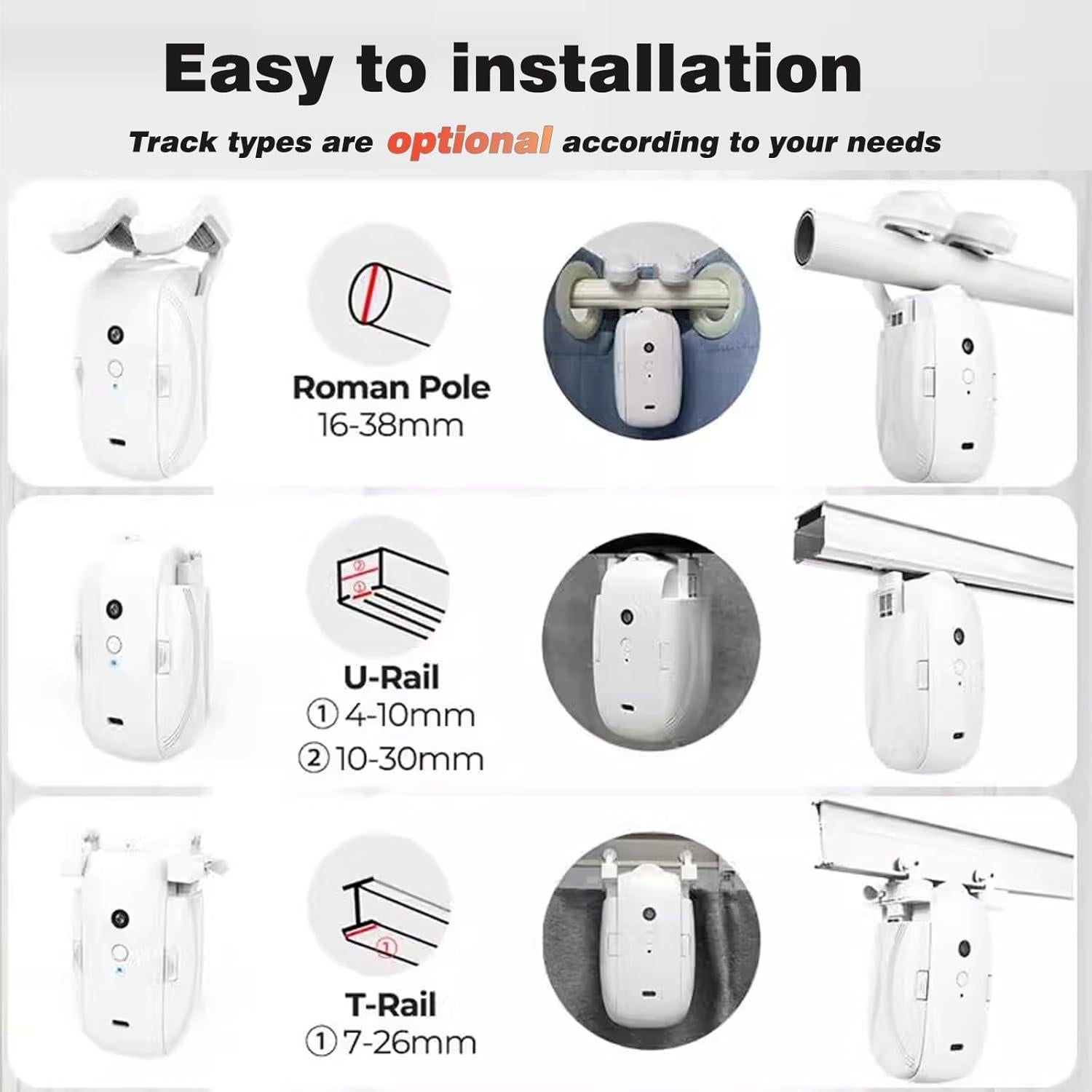 Easy to installation

Track types are optional according to your needs

Roman Pole
16-38mm

②
①

U-Rail
① 4-10mm
② 10-30mm

①

T-Rail
① 7-26mm