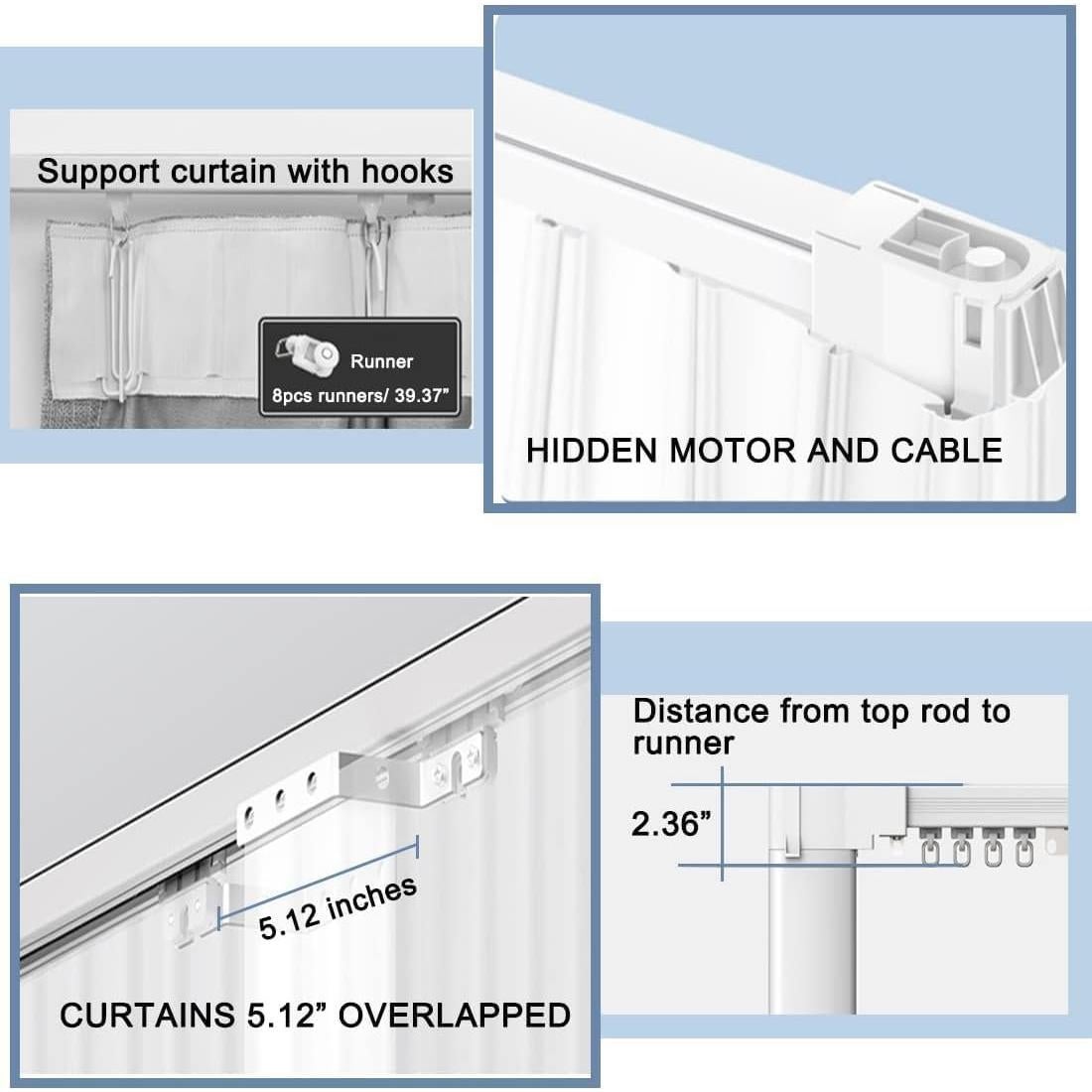 Support curtain with hooks

Runner

8pcs runners/ 39.37"

HIDDEN MOTOR AND CABLE

5.12 inches

CURTAINS 5.12" OVERLAPPED

Distance from top rod to runner

2.36"