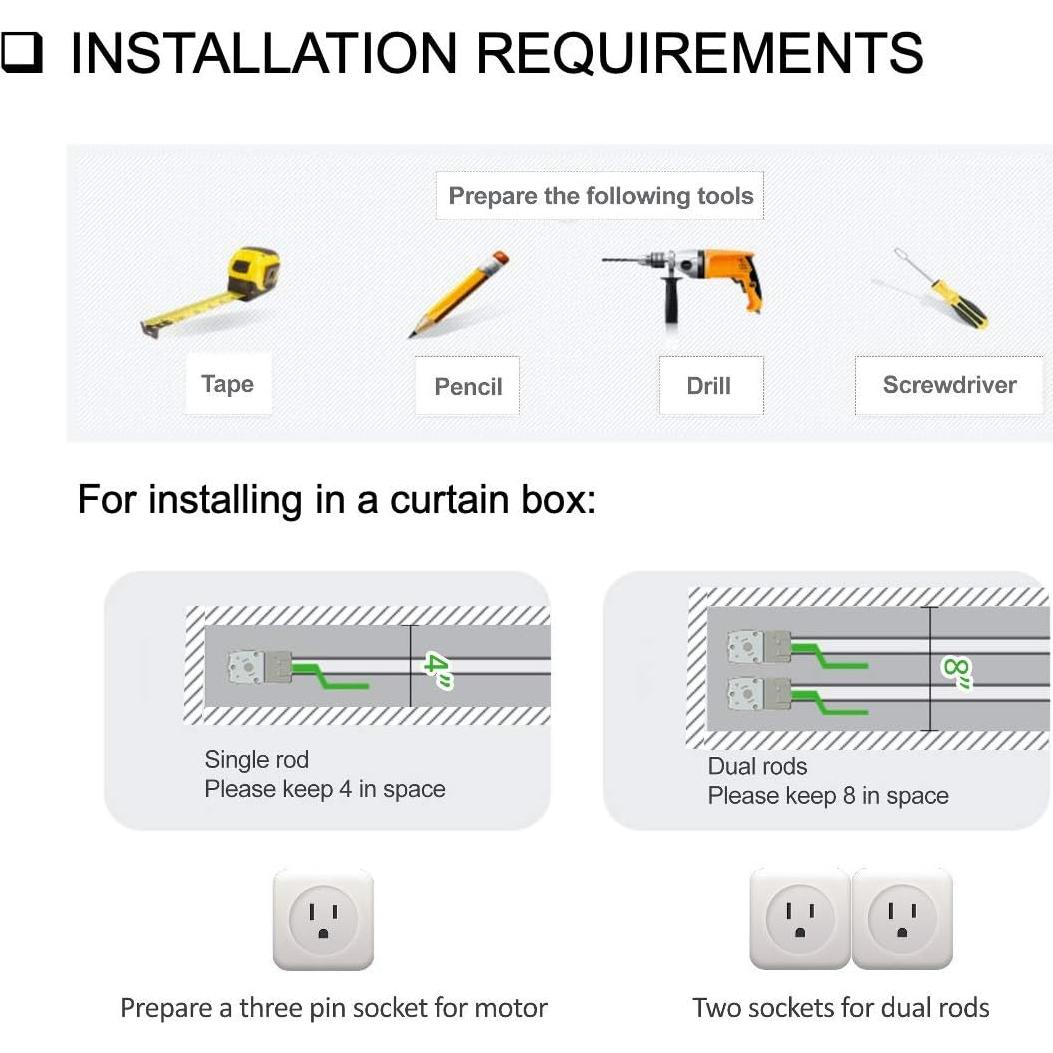 ❑ INSTALLATION REQUIREMENTS

Prepare the following tools

Tape

Pencil

Drill

Screwdriver

For installing in a curtain box:

4"

Single rod
Please keep 4 in space

8"

Dual rods
Please keep 8 in space

Prepare a three pin socket for motor

Two sockets for dual rods