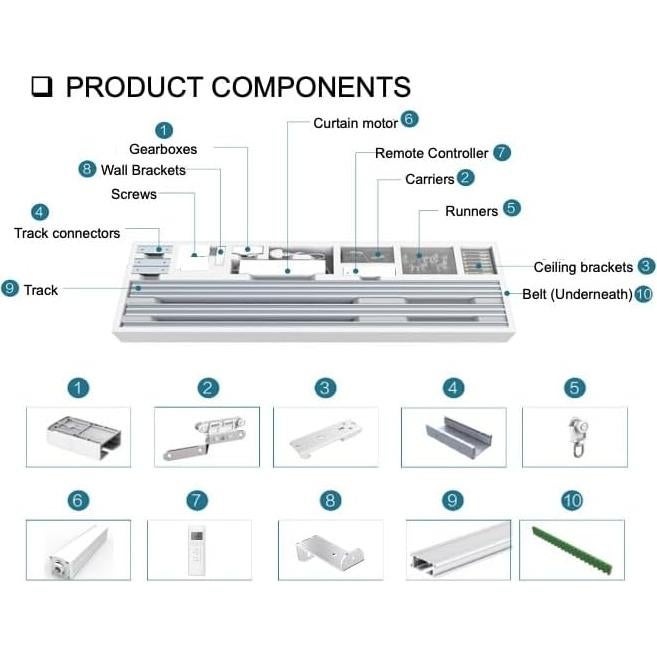 ❑ PRODUCT COMPONENTS

1 Gearboxes

Curtain motor 6

8 Wall Brackets

Remote Controller 7

Screws

Carriers 2

4 Track connectors

Runners 5

Ceiling brackets 3

9 Track

Belt (Underneath) 10

1

2

3

4

5

6

7

8

9

10