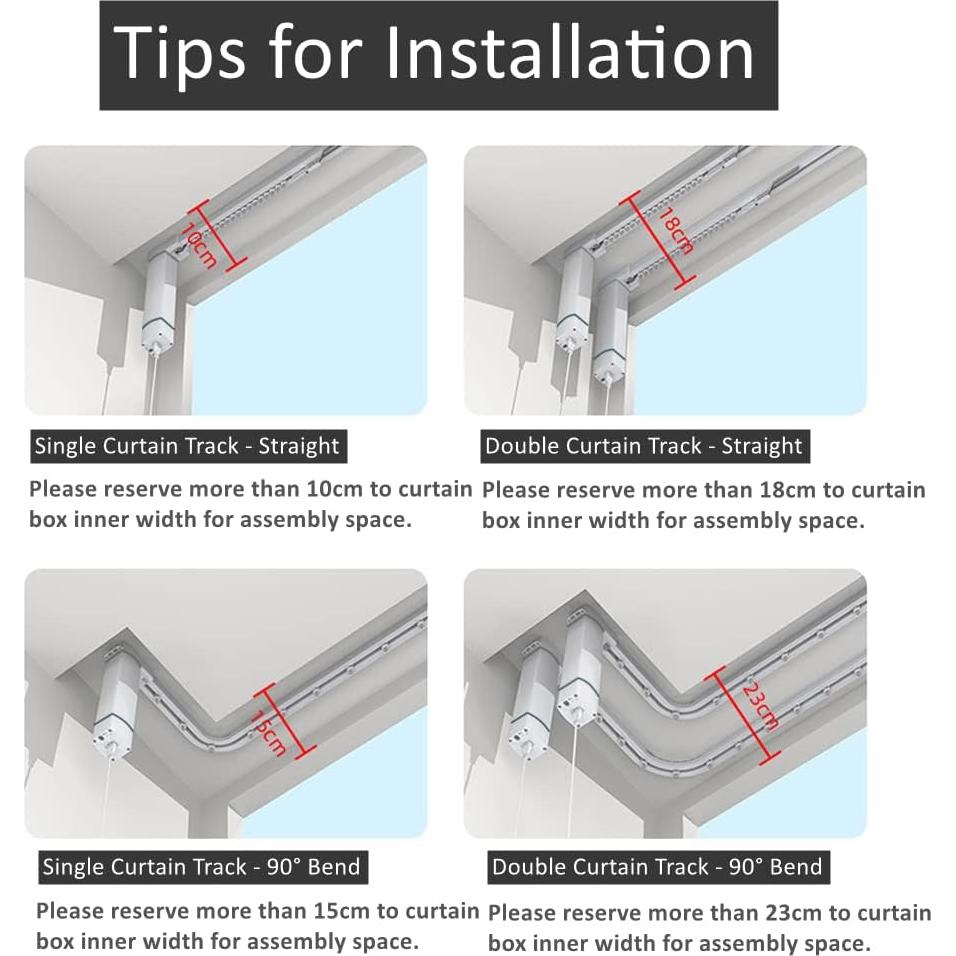 Tips for Installation

10cm

Single Curtain Track - Straight

Please reserve more than 10cm to curtain box inner width for assembly space.

18cm

Double Curtain Track - Straight

Please reserve more than 18cm to curtain box inner width for assembly space.

15cm

Single Curtain Track - 90° Bend

Please reserve more than 15cm to curtain box inner width for assembly space.

23cm

Double Curtain Track - 90° Bend

Please reserve more than 23cm to curtain box inner width for assembly space.