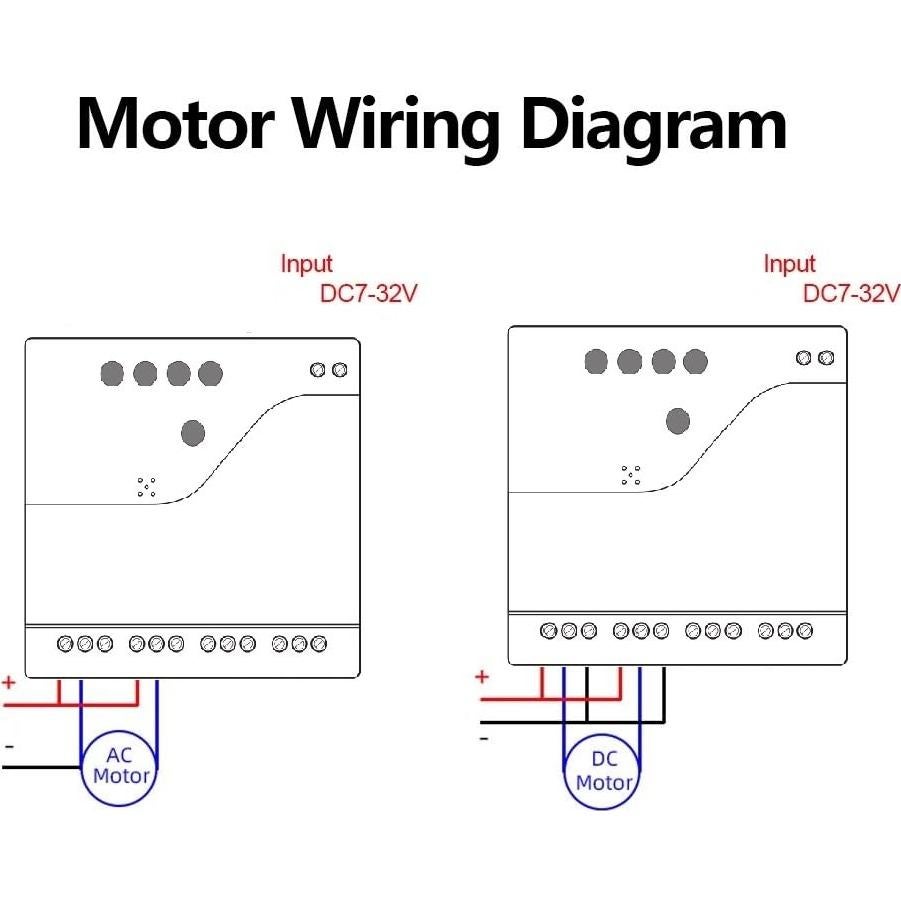 Motor Wiring Diagram

Input
DC7-32V

+

-

AC
Motor

Input
DC7-32V

+

-

DC
Motor