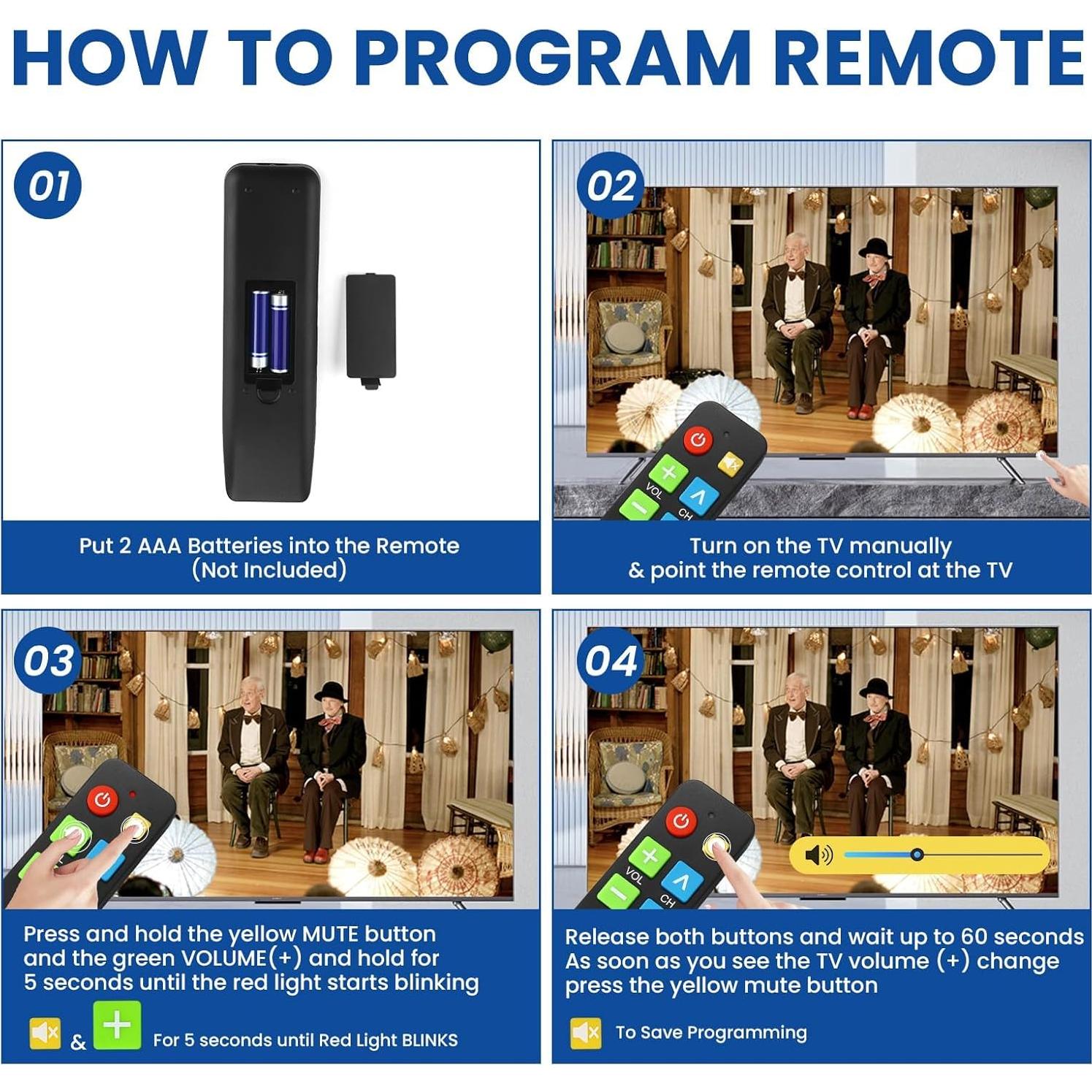 HOW TO PROGRAM REMOTE

01

Put 2 AAA Batteries into the Remote (Not Included)

02

VOL CH

Turn on the TV manually & point the remote control at the TV

03

Press and hold the yellow MUTE button and the green VOLUME(+) and hold for 5 seconds until the red light starts blinking

& For 5 seconds until Red Light BLINKS

04

VOL CH

Release both buttons and wait up to 60 seconds As soon as you see the TV volume (+) change press the yellow mute button

To Save Programming