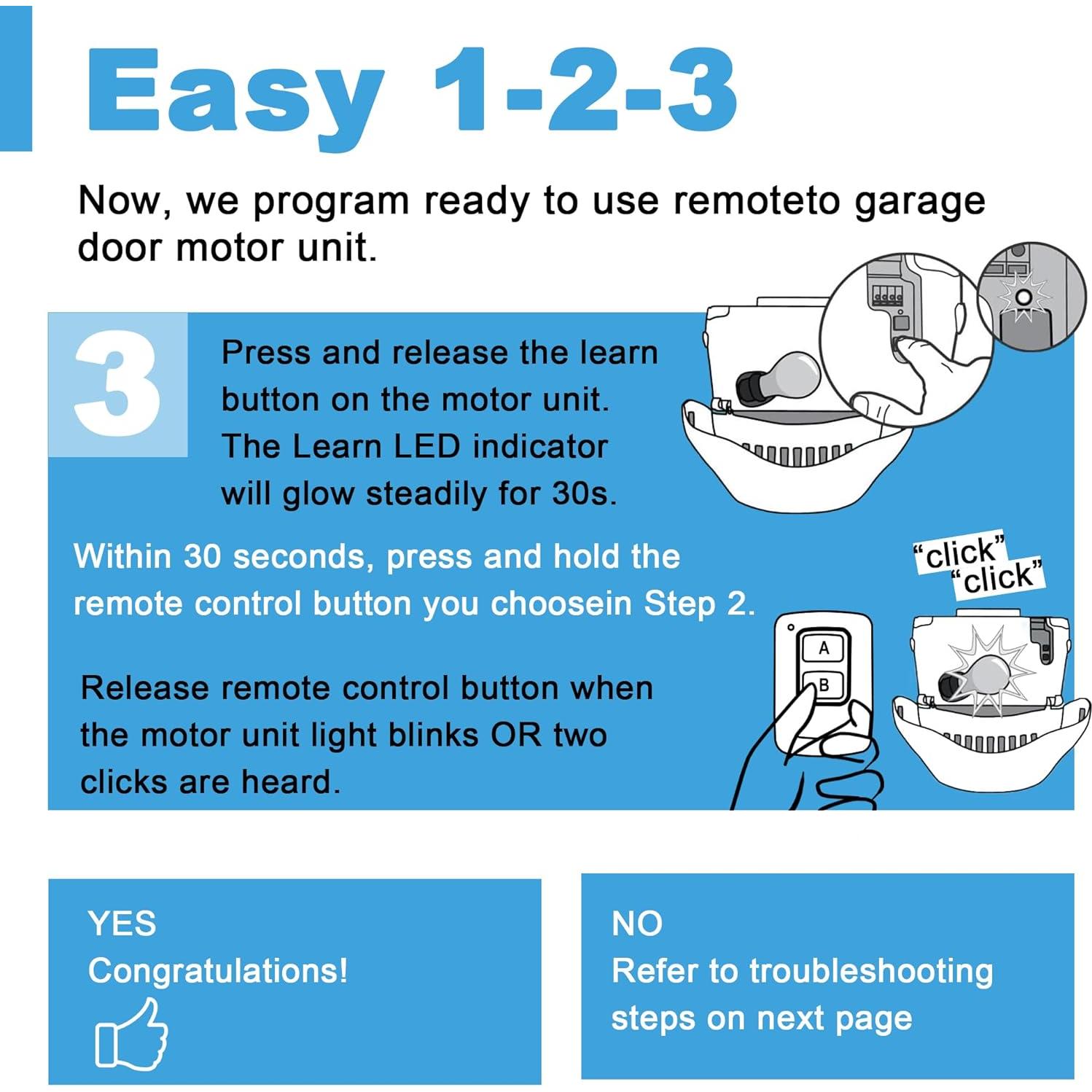 Easy 1-2-3

Now, we program ready to use remoteto garage door motor unit.

3

Press and release the learn button on the motor unit. The Learn LED indicator will glow steadily for 30s.

Within 30 seconds, press and hold the remote control button you choosein Step 2.

"click"
"click"

A
B

Release remote control button when the motor unit light blinks OR two clicks are heard.

YES
Congratulations!

NO
Refer to troubleshooting steps on next page