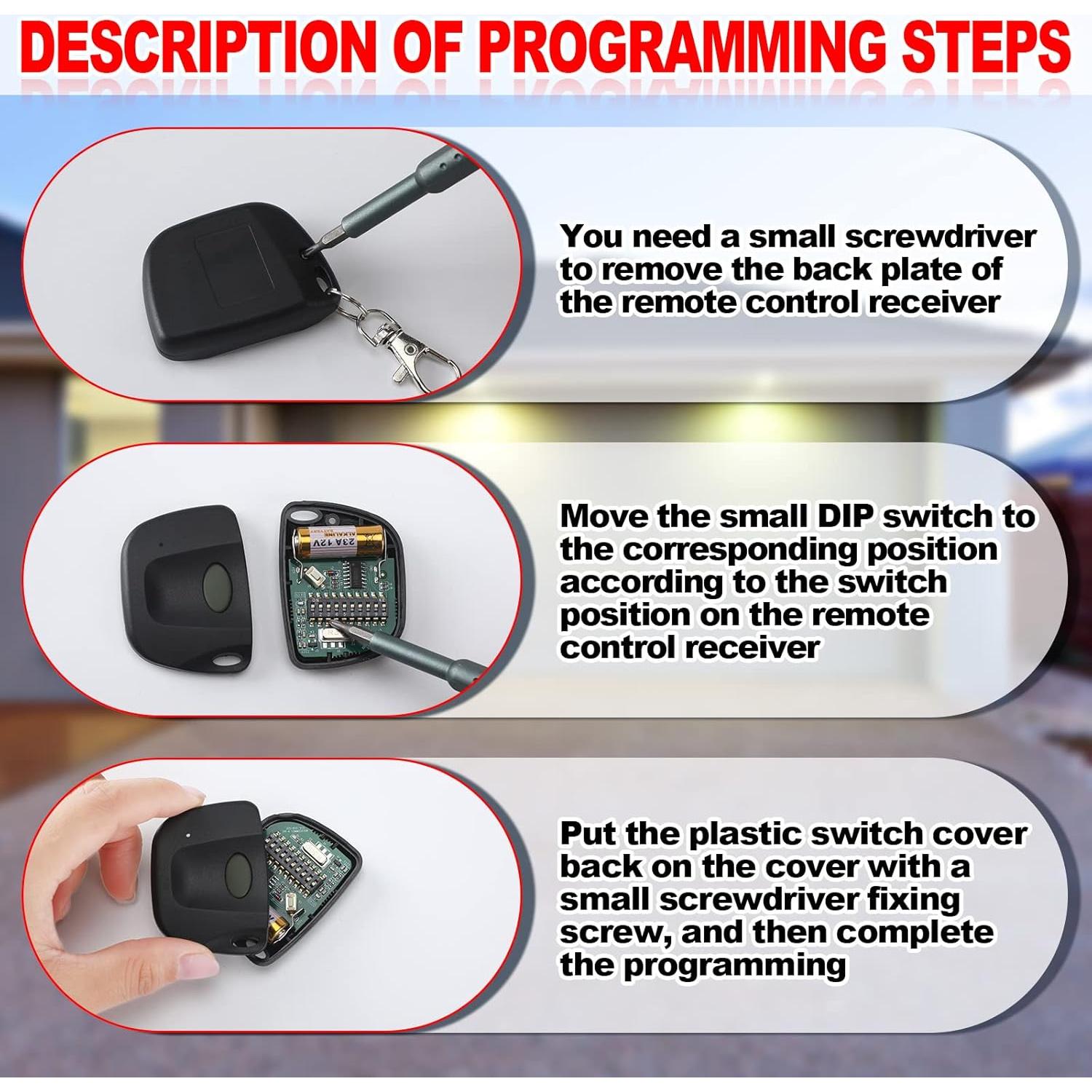 DESCRIPTION OF PROGRAMMING STEPS

You need a small screwdriver to remove the back plate of the remote control receiver

23A 12V ALKALINE

Move the small DIP switch to the corresponding position according to the switch position on the remote control receiver

Put the plastic switch cover back on the cover with a small screwdriver fixing screw, and then complete the programming