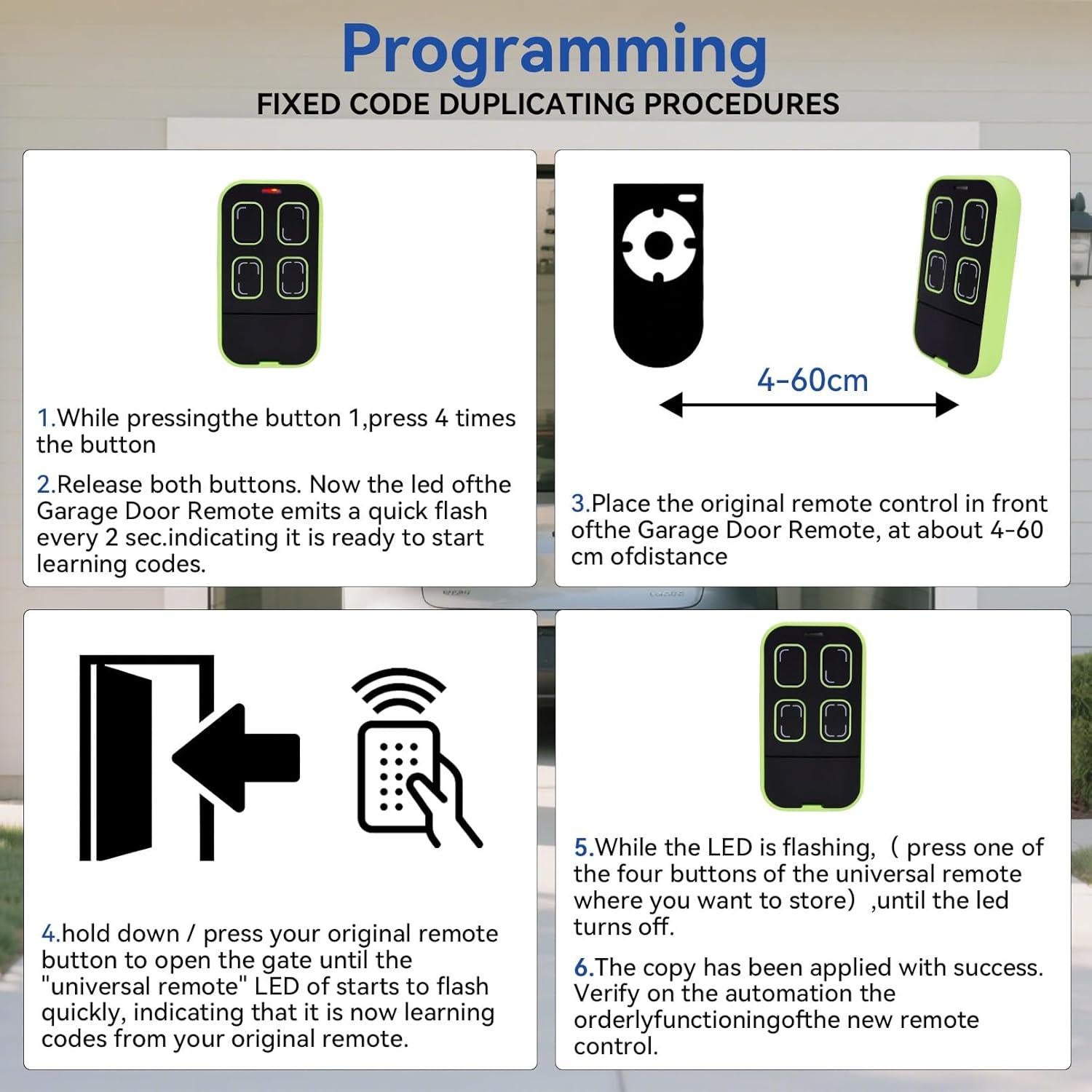 Programming

FIXED CODE DUPLICATING PROCEDURES

1.While pressingthe button 1,press 4 times the button

2.Release both buttons. Now the led ofthe Garage Door Remote emits a quick flash every 2 sec.indicating it is ready to start learning codes.

4-60cm

3.Place the original remote control in front ofthe Garage Door Remote, at about 4-60 cm ofdistance

4.hold down / press your original remote button to open the gate until the "universal remote" LED of starts to flash quickly, indicating that it is now learning codes from your original remote.

5.While the LED is flashing,（press one of the four buttons of the universal remote where you want to store）,until the led turns off.

6.The copy has been applied with success. Verify on the automation the orderlyfunctioningofthe new remote control.