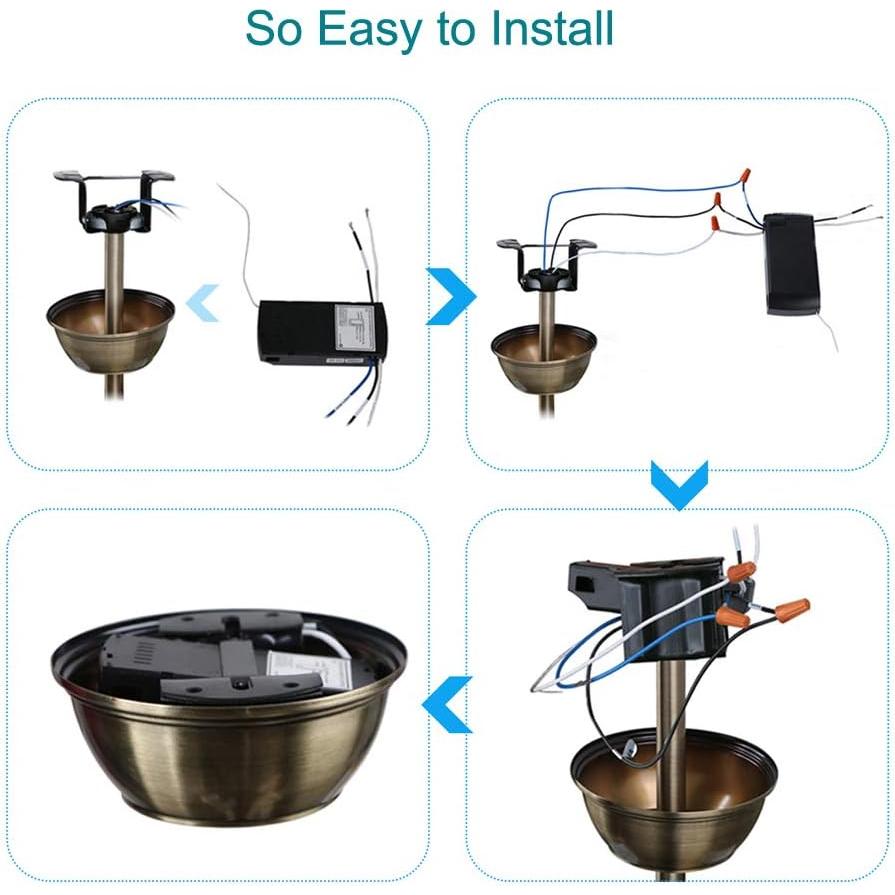 So Easy to Install