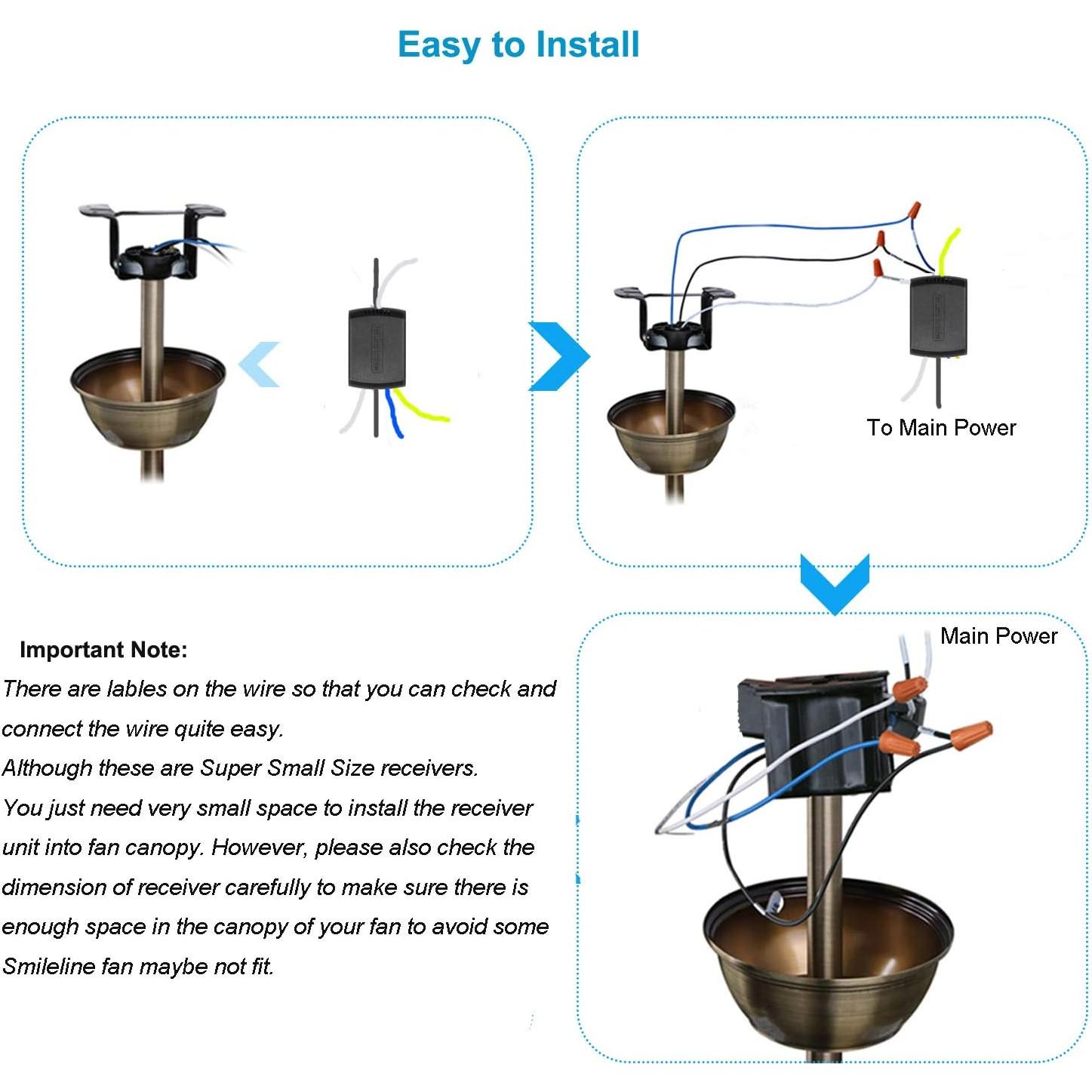 Easy to Install

To Main Power

Main Power

Important Note:

There are lables on the wire so that you can check and connect the wire quite easy.

Although these are Super Small Size receivers.

You just need very small space to install the receiver unit into fan canopy. However, please also check the dimension of receiver carefully to make sure there is enough space in the canopy of your fan to avoid some Smileline fan maybe not fit.