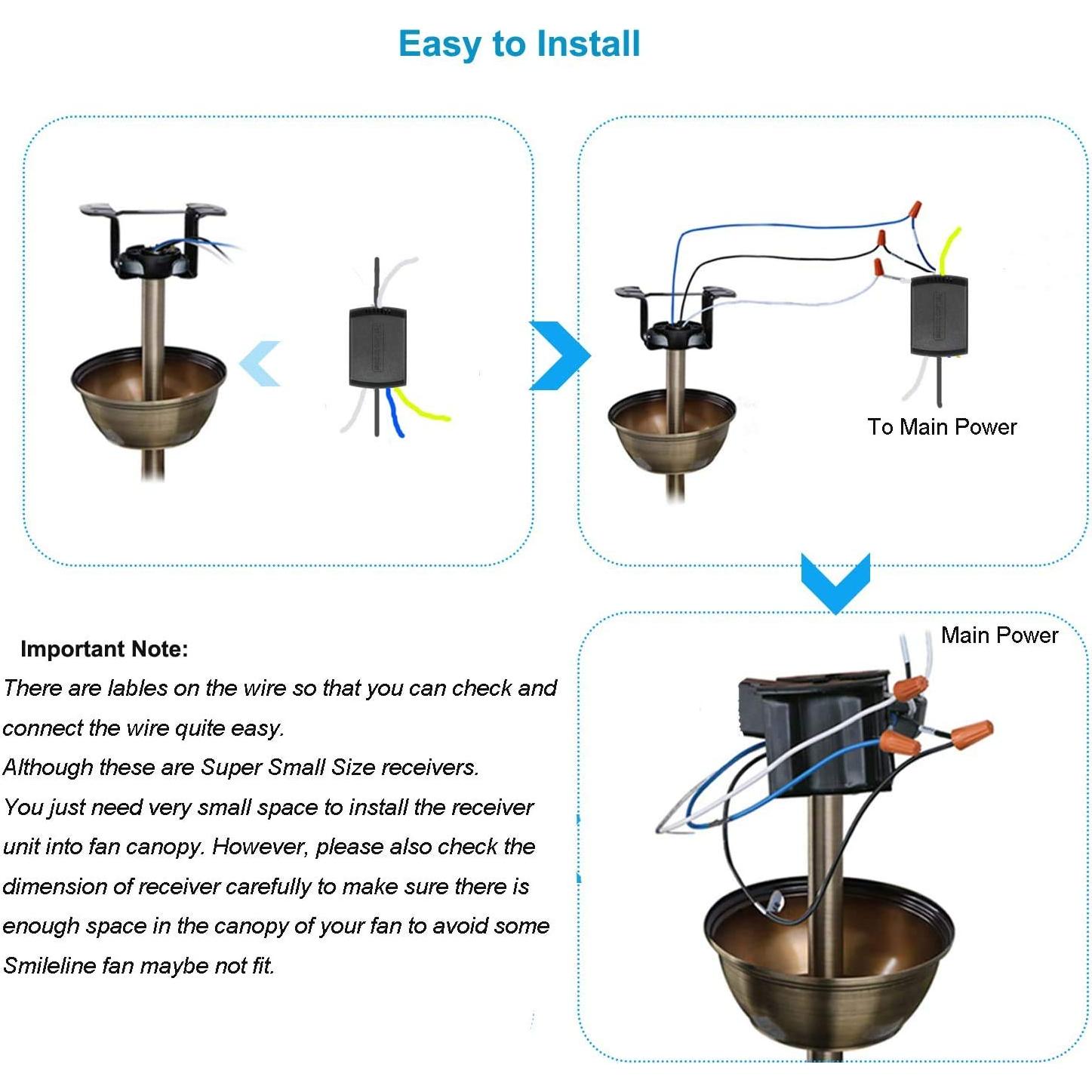 Easy to Install

To Main Power

Main Power

Important Note:

There are lables on the wire so that you can check and connect the wire quite easy.

Although these are Super Small Size receivers.

You just need very small space to install the receiver unit into fan canopy. However, please also check the dimension of receiver carefully to make sure there is enough space in the canopy of your fan to avoid some Smileline fan maybe not fit.