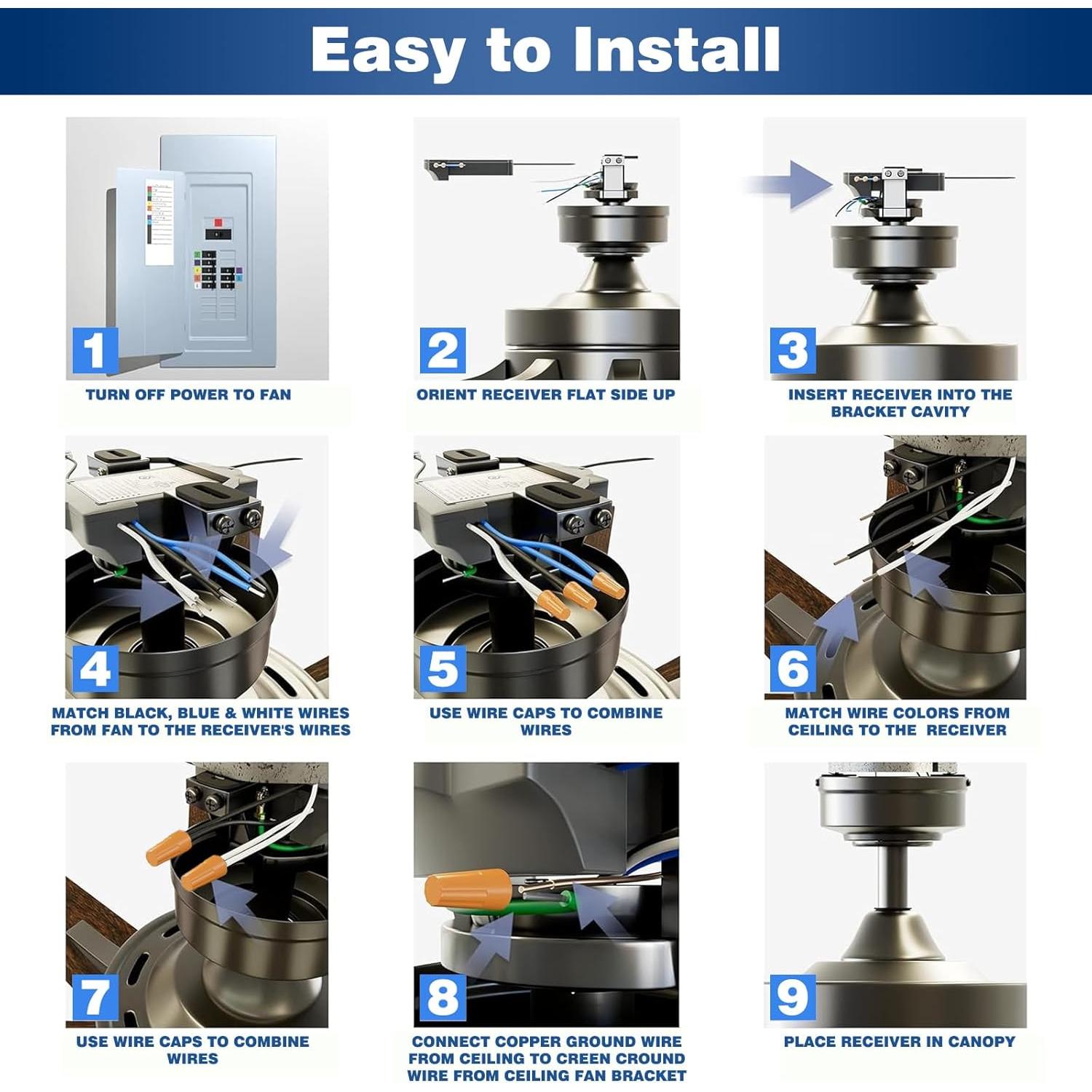 Easy to Install

1
TURN OFF POWER TO FAN

2
ORIENT RECEIVER FLAT SIDE UP

3
INSERT RECEIVER INTO THE BRACKET CAVITY

4
MATCH BLACK, BLUE & WHITE WIRES FROM FAN TO THE RECEIVER'S WIRES

5
USE WIRE CAPS TO COMBINE WIRES

6
MATCH WIRE COLORS FROM CEILING TO THE RECEIVER

7
USE WIRE CAPS TO COMBINE WIRES

8
CONNECT COPPER GROUND WIRE FROM CEILING TO CREEN CROUND WIRE FROM CEILING FAN BRACKET

9
PLACE RECEIVER IN CANOPY