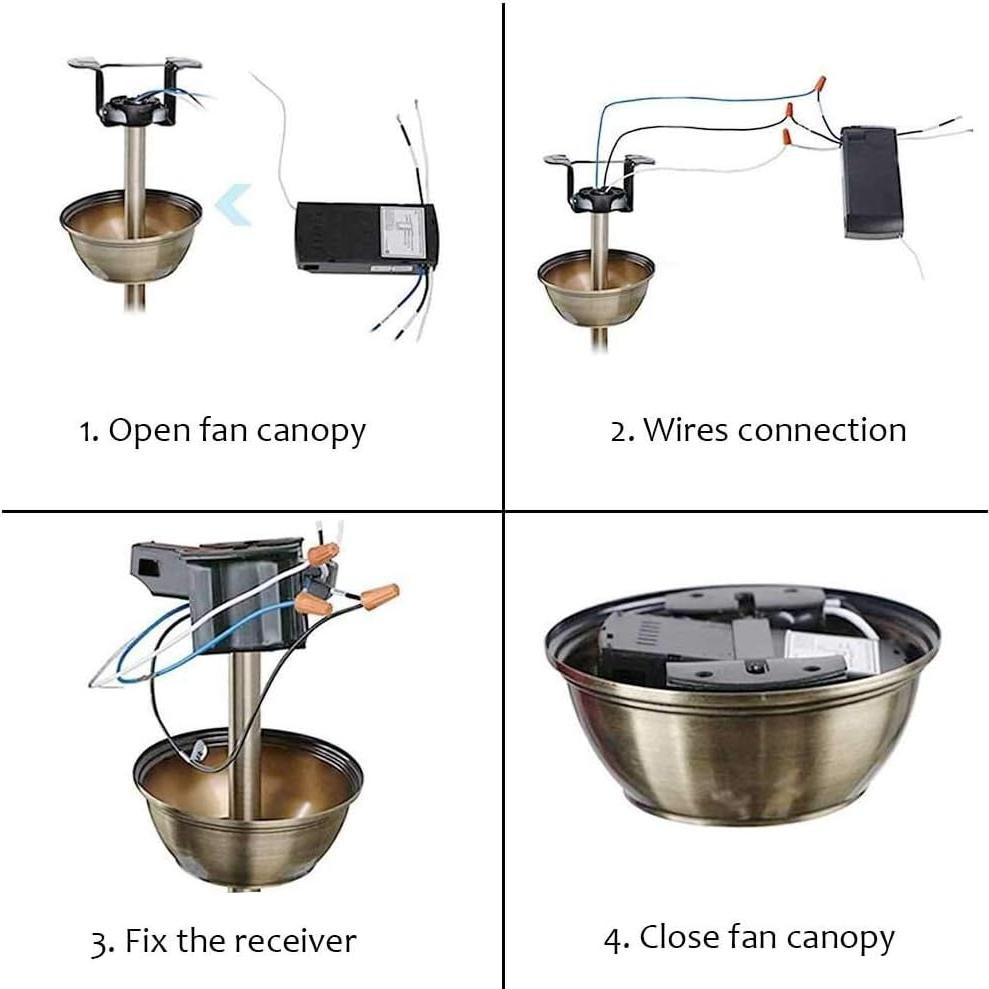 1. Open fan canopy

2. Wires connection

3. Fix the receiver

4. Close fan canopy