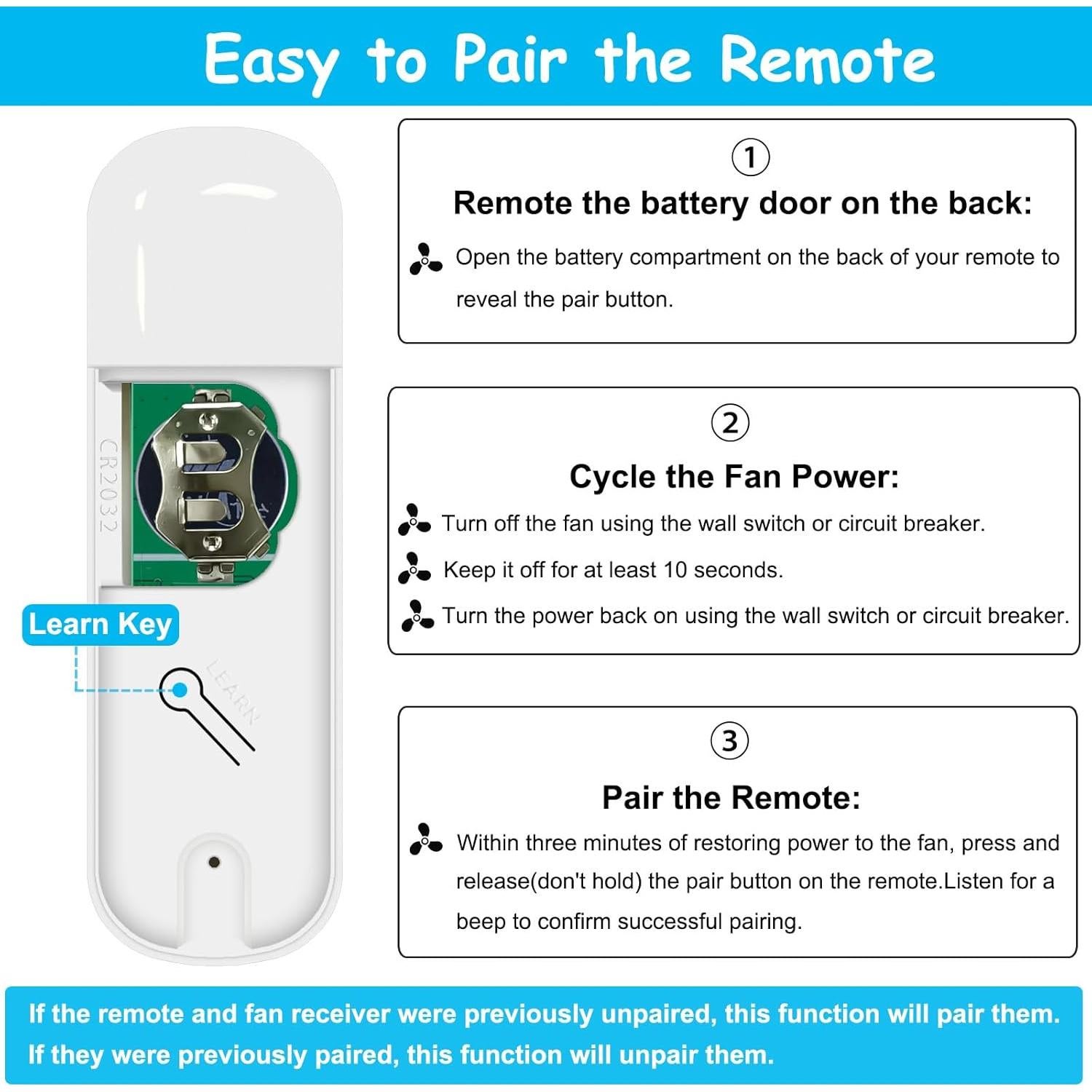 Easy to Pair the Remote

CR2032

Learn Key

LEARN

①

Remote the battery door on the back:

Open the battery compartment on the back of your remote to reveal the pair button.

②

Cycle the Fan Power:

Turn off the fan using the wall switch or circuit breaker.

Keep it off for at least 10 seconds.

Turn the power back on using the wall switch or circuit breaker.

③

Pair the Remote:

Within three minutes of restoring power to the fan, press and release(don't hold) the pair button on the remote.Listen for a beep to confirm successful pairing.

If the remote and fan receiver were previously unpaired, this function will pair them. If they were previously paired, this function will unpair them.