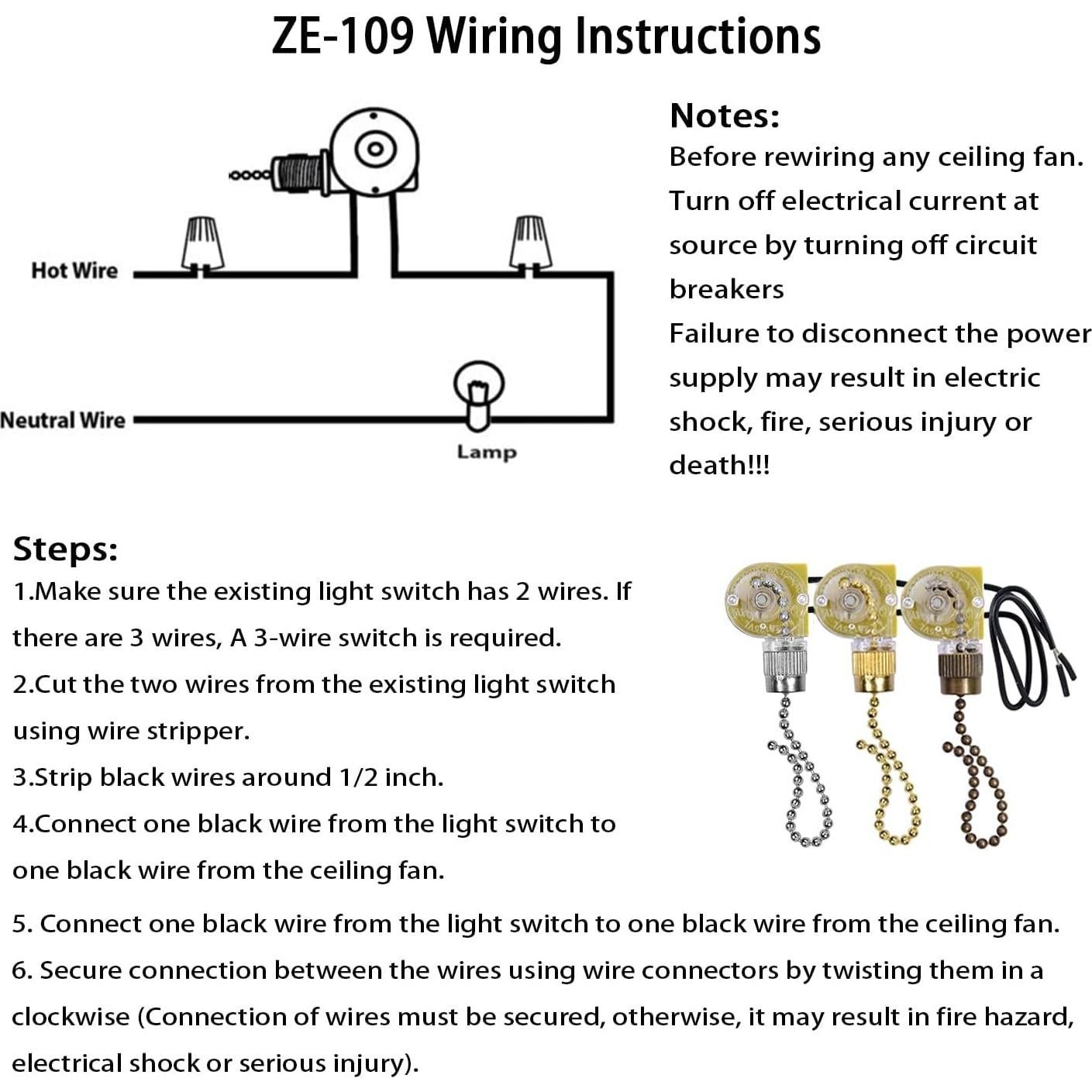 ZE-109 Wiring Instructions

Hot Wire

Neutral Wire

Lamp

Notes:
Before rewiring any ceiling fan. Turn off electrical current at source by turning off circuit breakers
Failure to disconnect the power supply may result in electric shock, fire, serious injury or death!!!

Steps:
1.Make sure the existing light switch has 2 wires. If there are 3 wires, A 3-wire switch is required.
2.Cut the two wires from the existing light switch using wire stripper.
3.Strip black wires around 1/2 inch.
4.Connect one black wire from the light switch to one black wire from the ceiling fan.
5. Connect one black wire from the light switch to one black wire from the ceiling fan.
6. Secure connection between the wires using wire connectors by twisting them in a clockwise (Connection of wires must be secured, otherwise, it may result in fire hazard, electrical shock or serious injury).